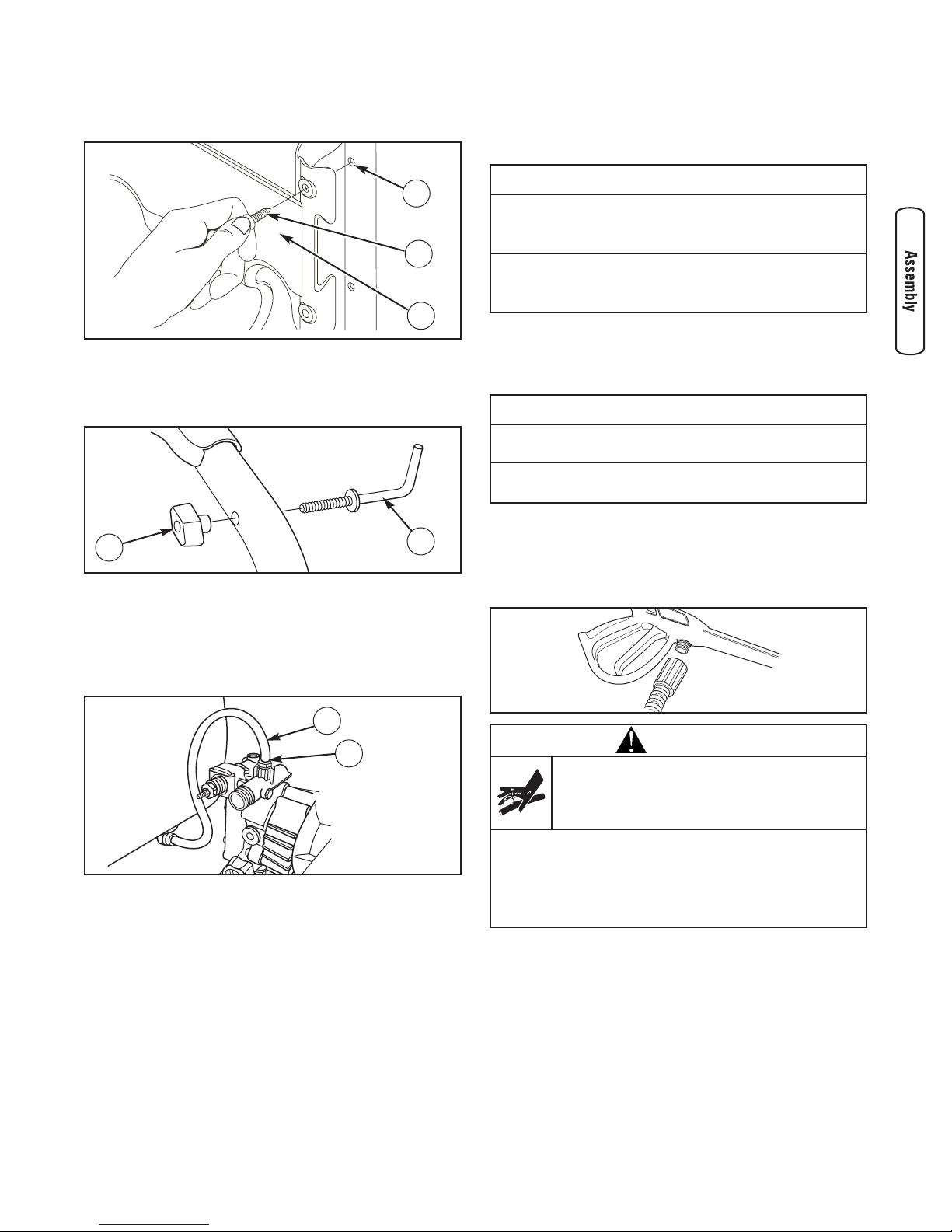 Assembly