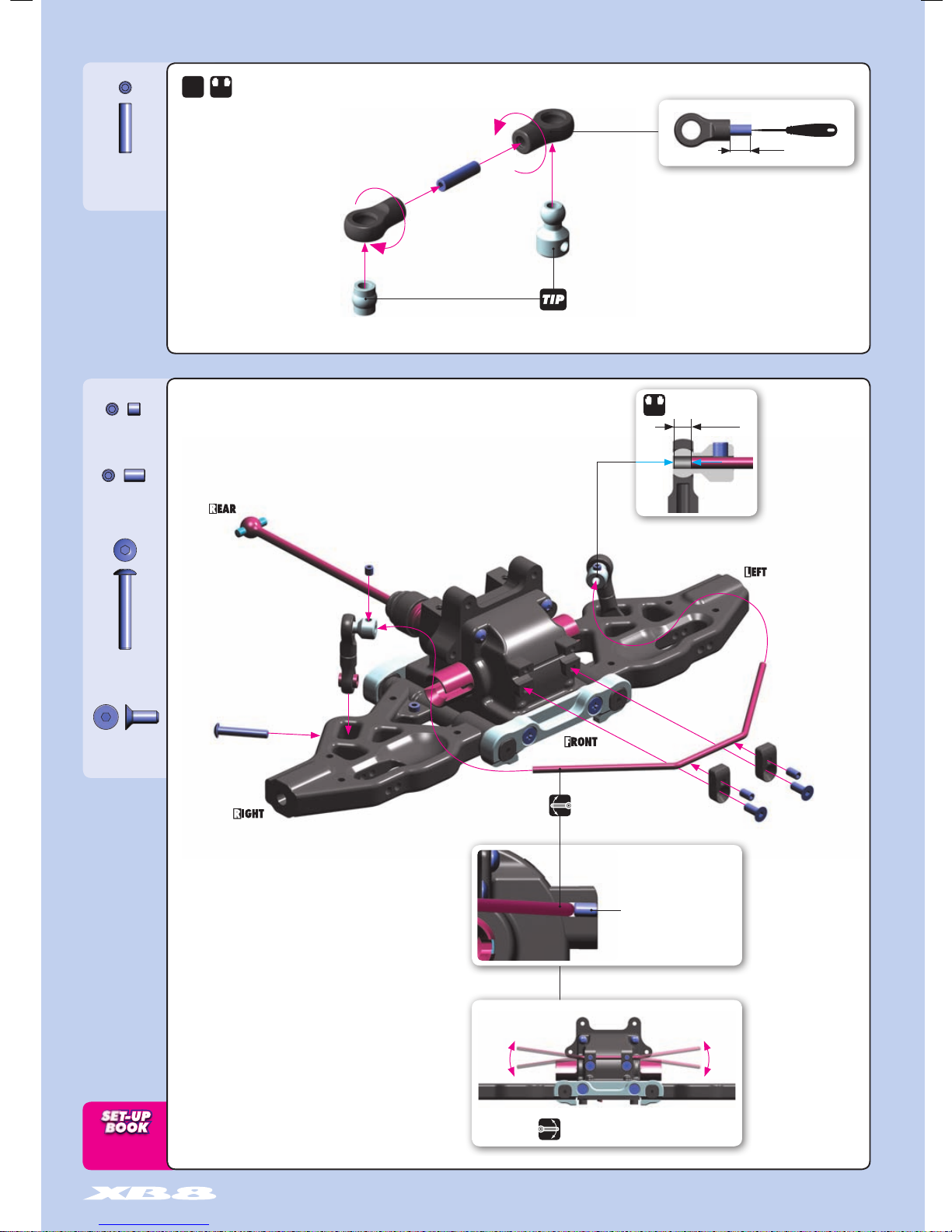 TIP

REAR

LEFT

FRONT

RIGHT

SET-UP BOOK

XB8