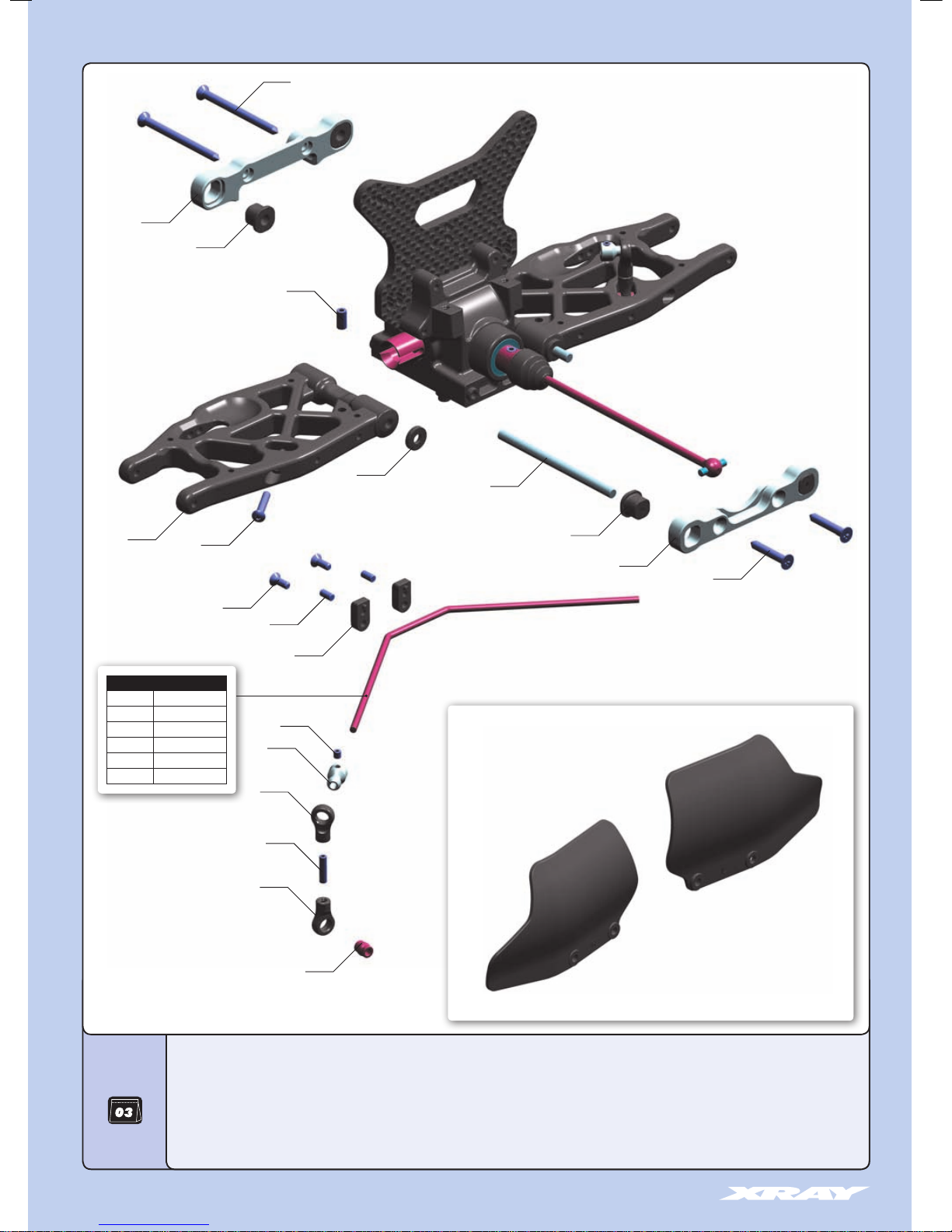 03

XRAY