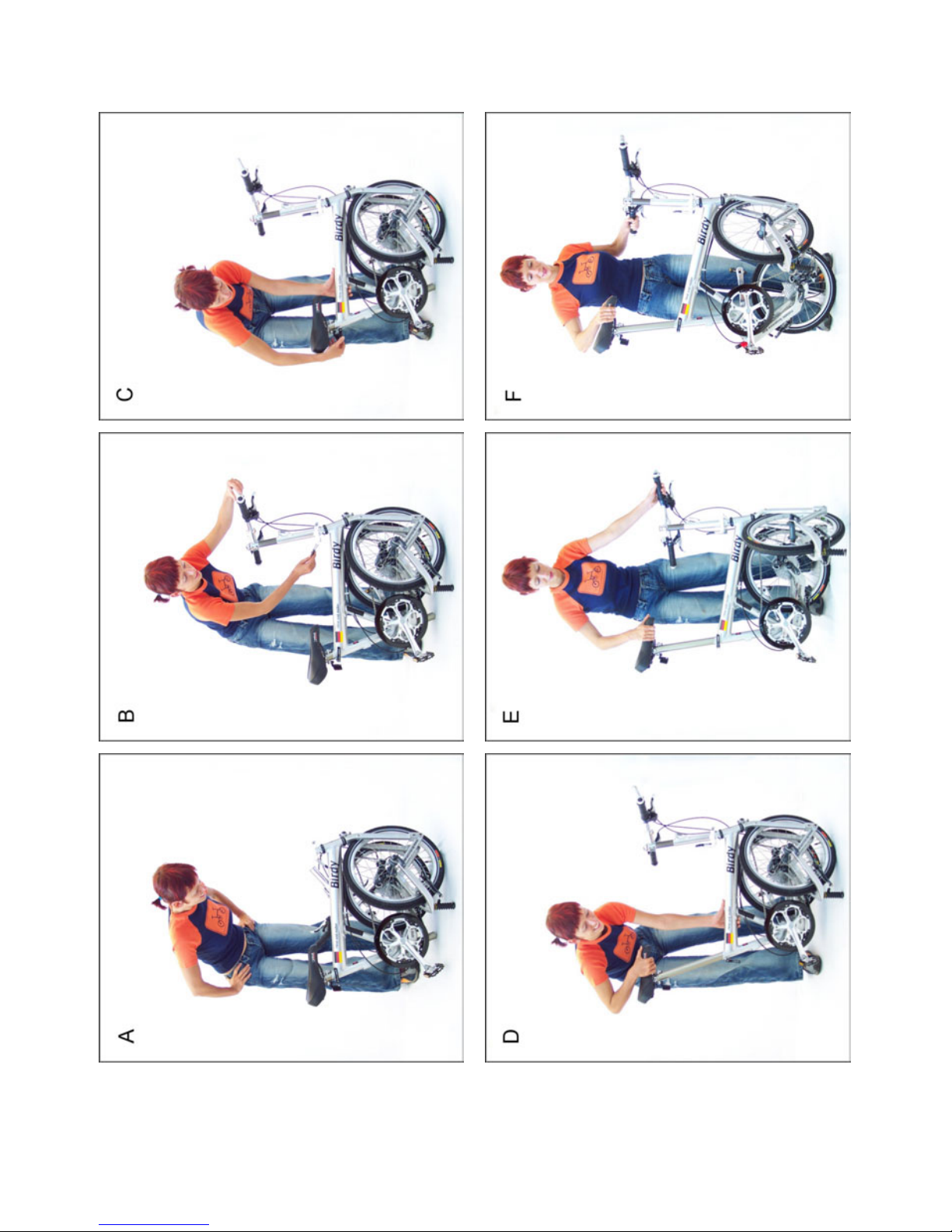 A

Birdy

B

Birdy

C

Birdy

D

Birdy

E

Birdy

F

Birdy