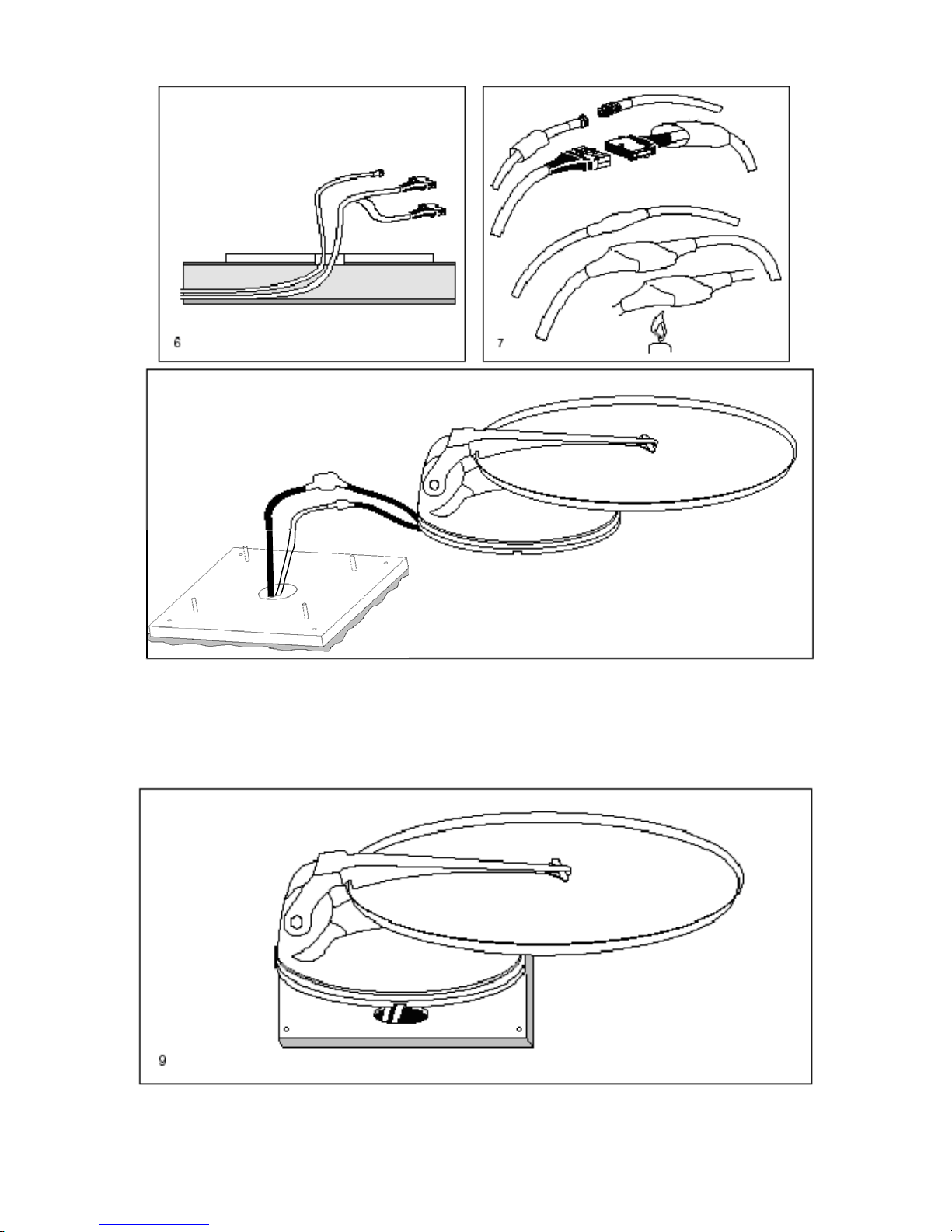 6

7

9