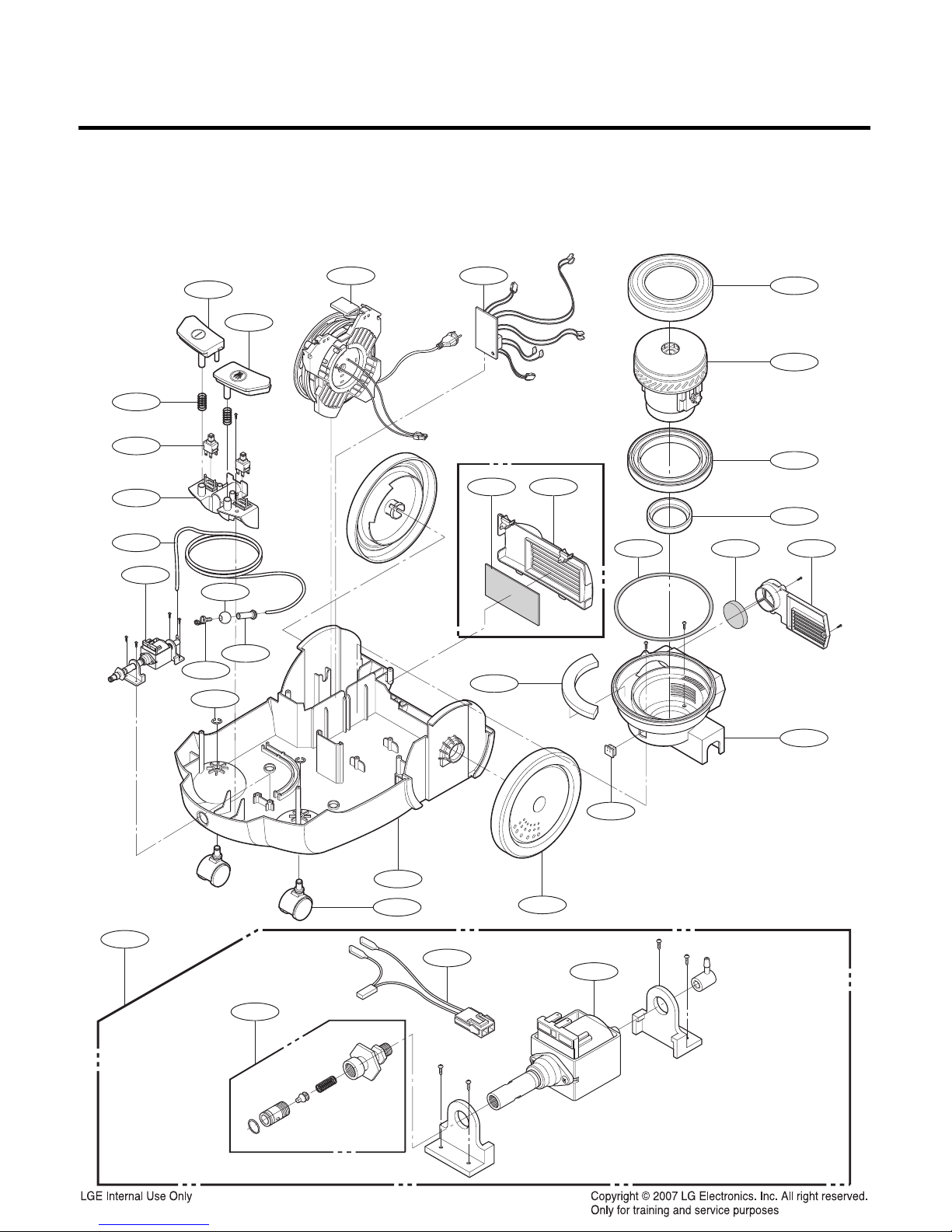 LGE Internal Use Only

Copyright © 2007 LG Electronics. Inc. All right reserved. Only for training and service purposes