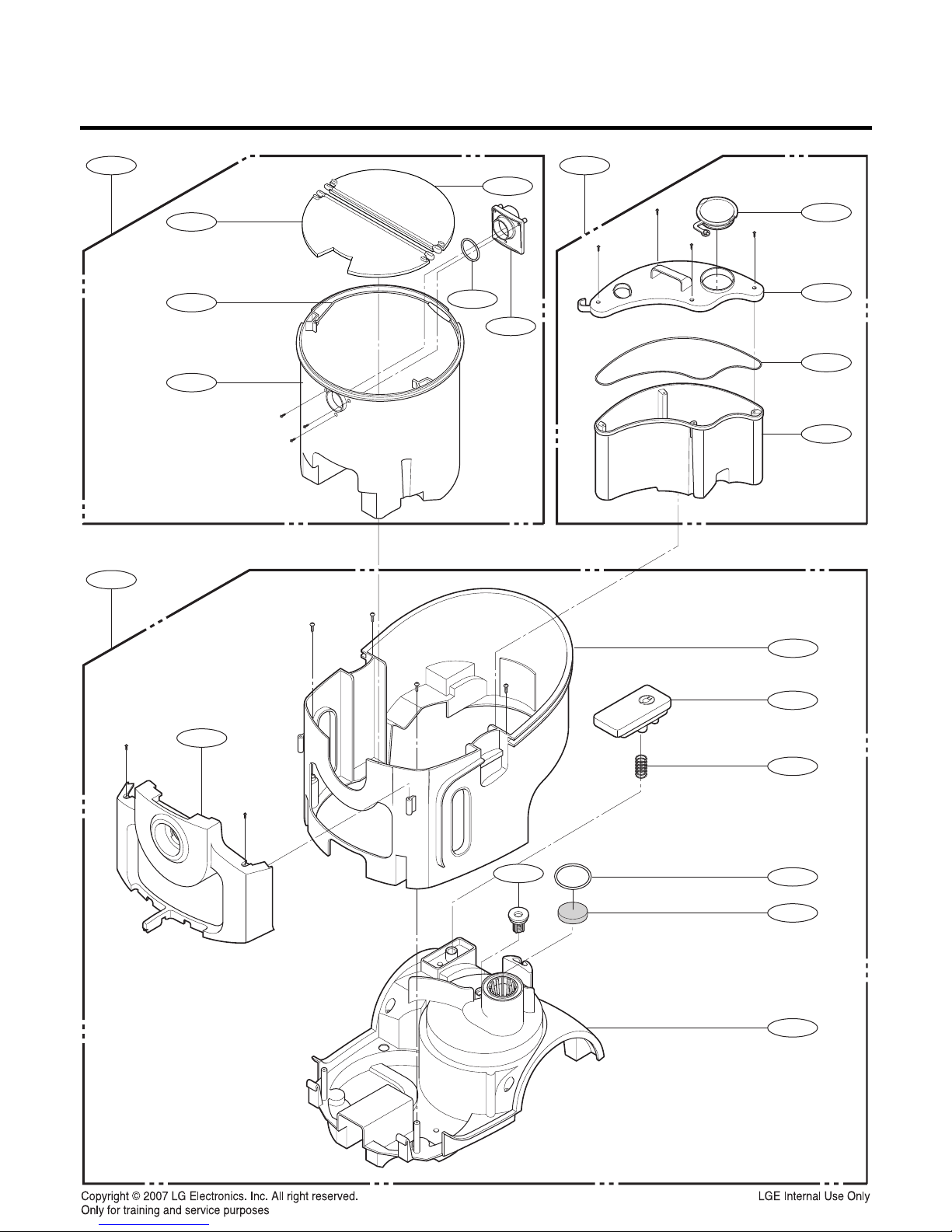 Copyright © 2007 LG Electronics. Inc. All right reserved.
Only for training and service purposes

LGE Internal Use Only