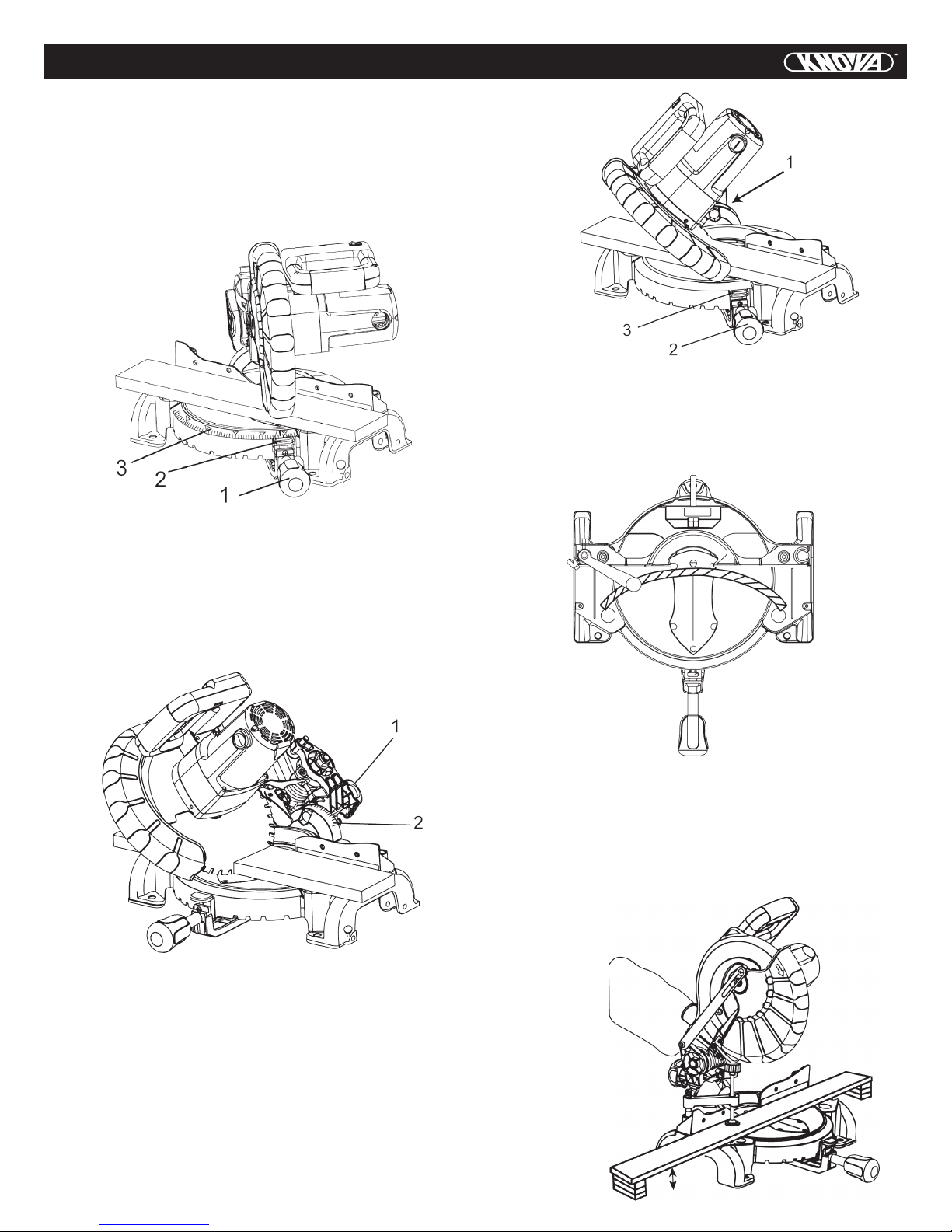 KNOVA

1
3
2

3
2
1

1
2