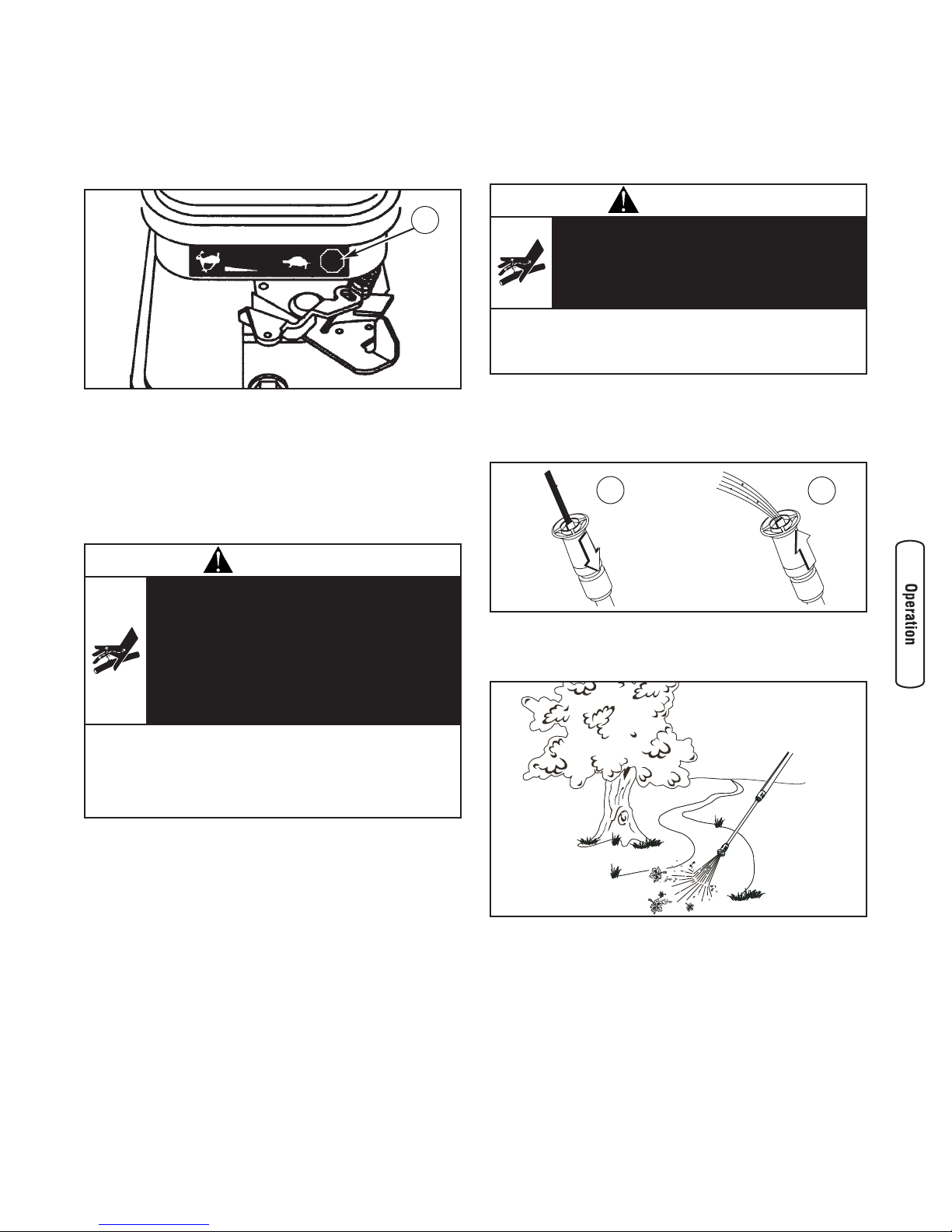 Operation