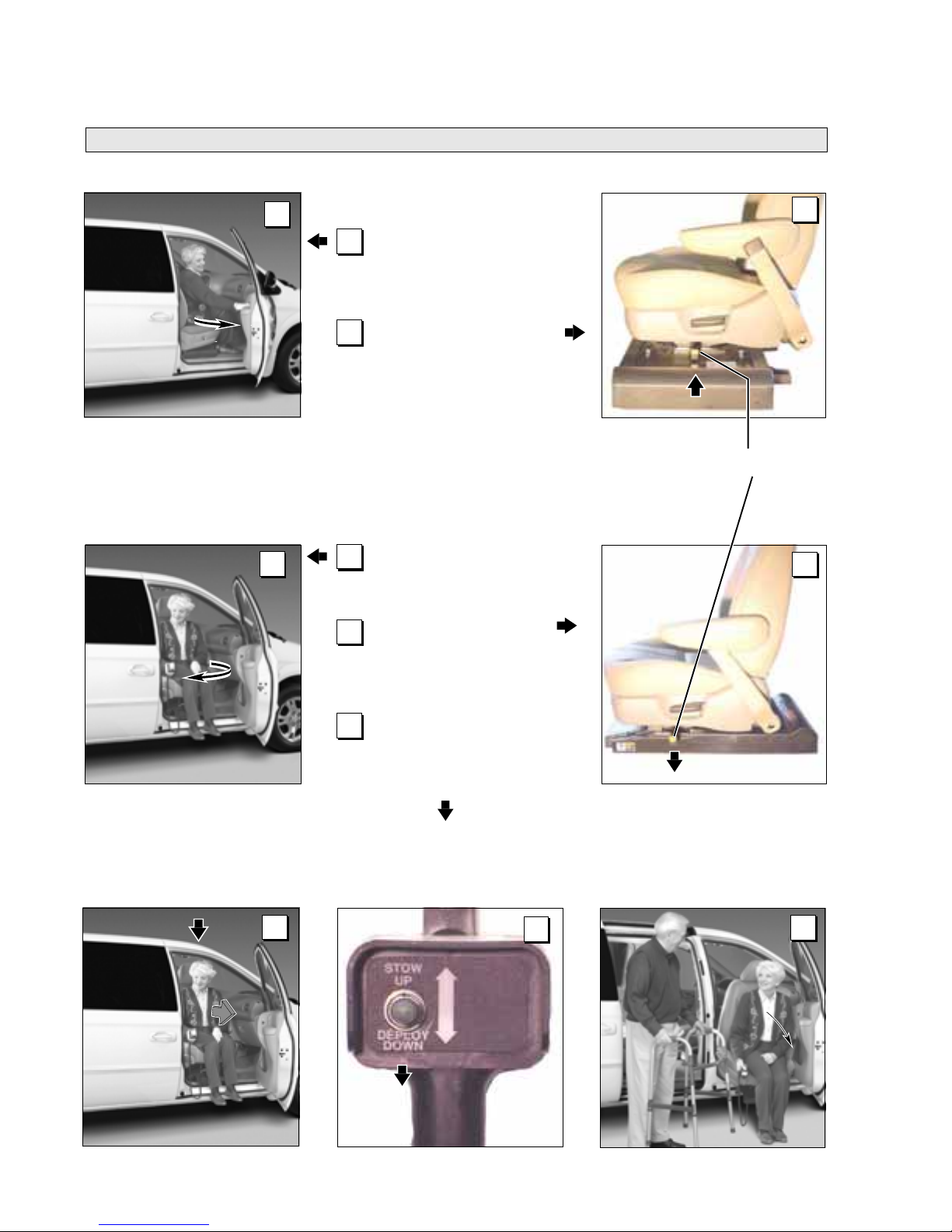 STOW
UP
DEPLOY
DOWN