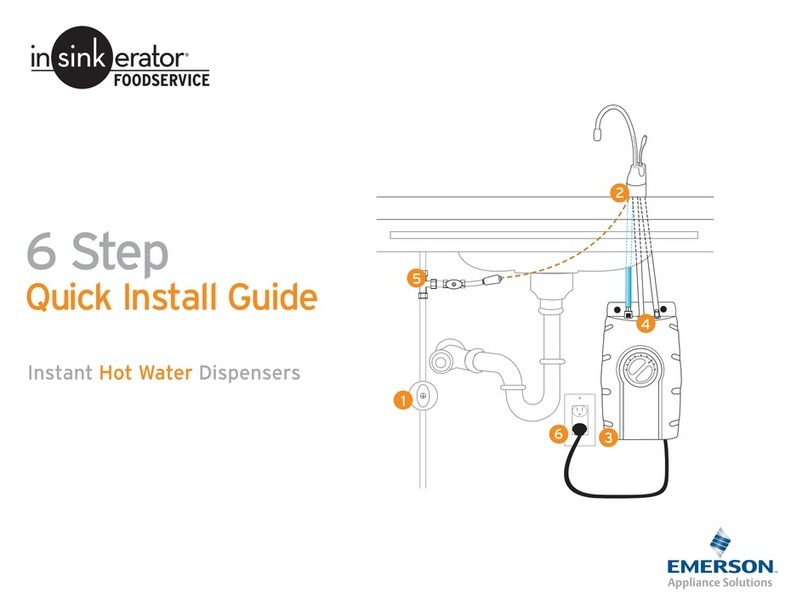 insinkerator®
FOODSERVICE

6 Step
Quick Install Guide

Instant Hot Water Dispensers

2
5
4
1
6
3

EMERSON.
Appliance Solutions