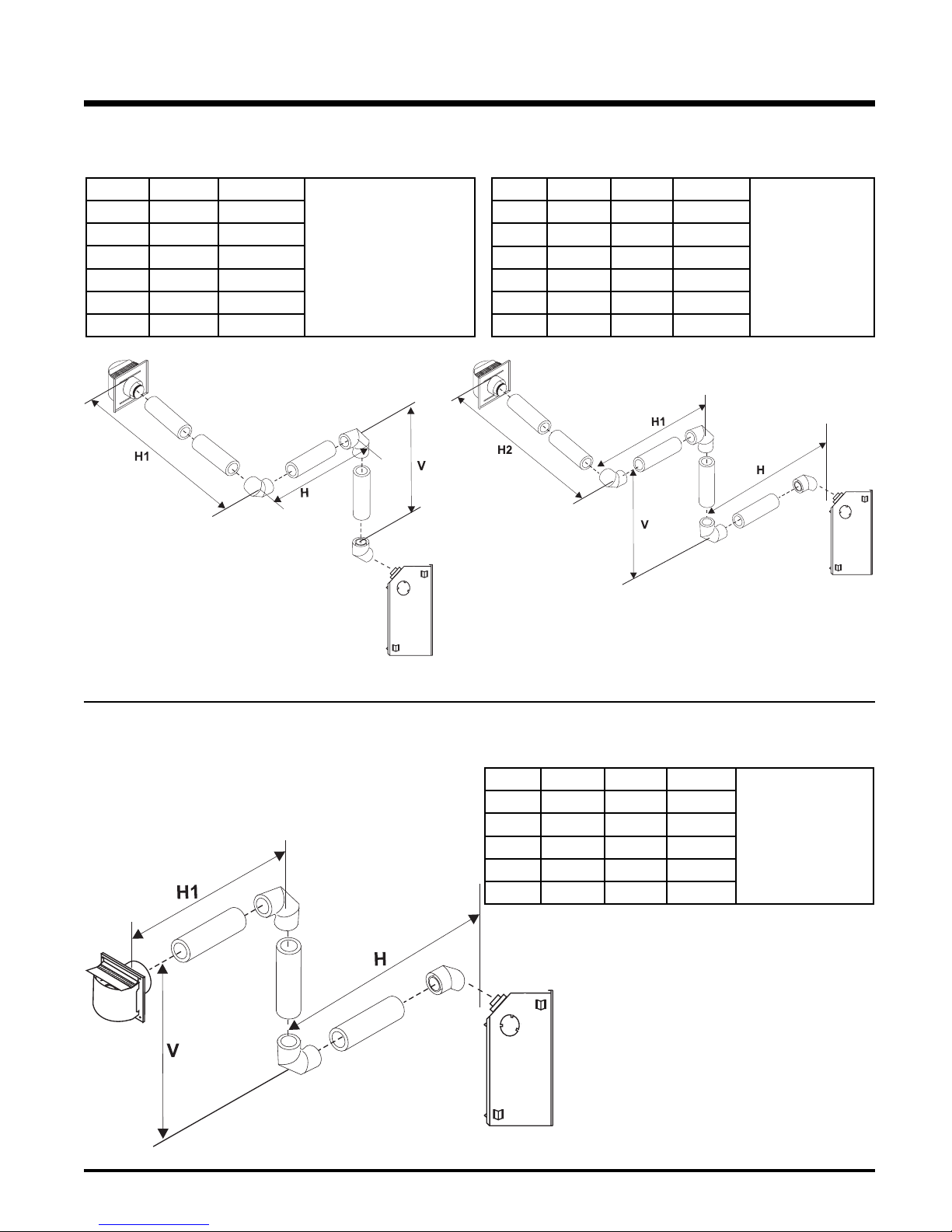 H1

H

V

H2

H1

H

V

H1

H

V