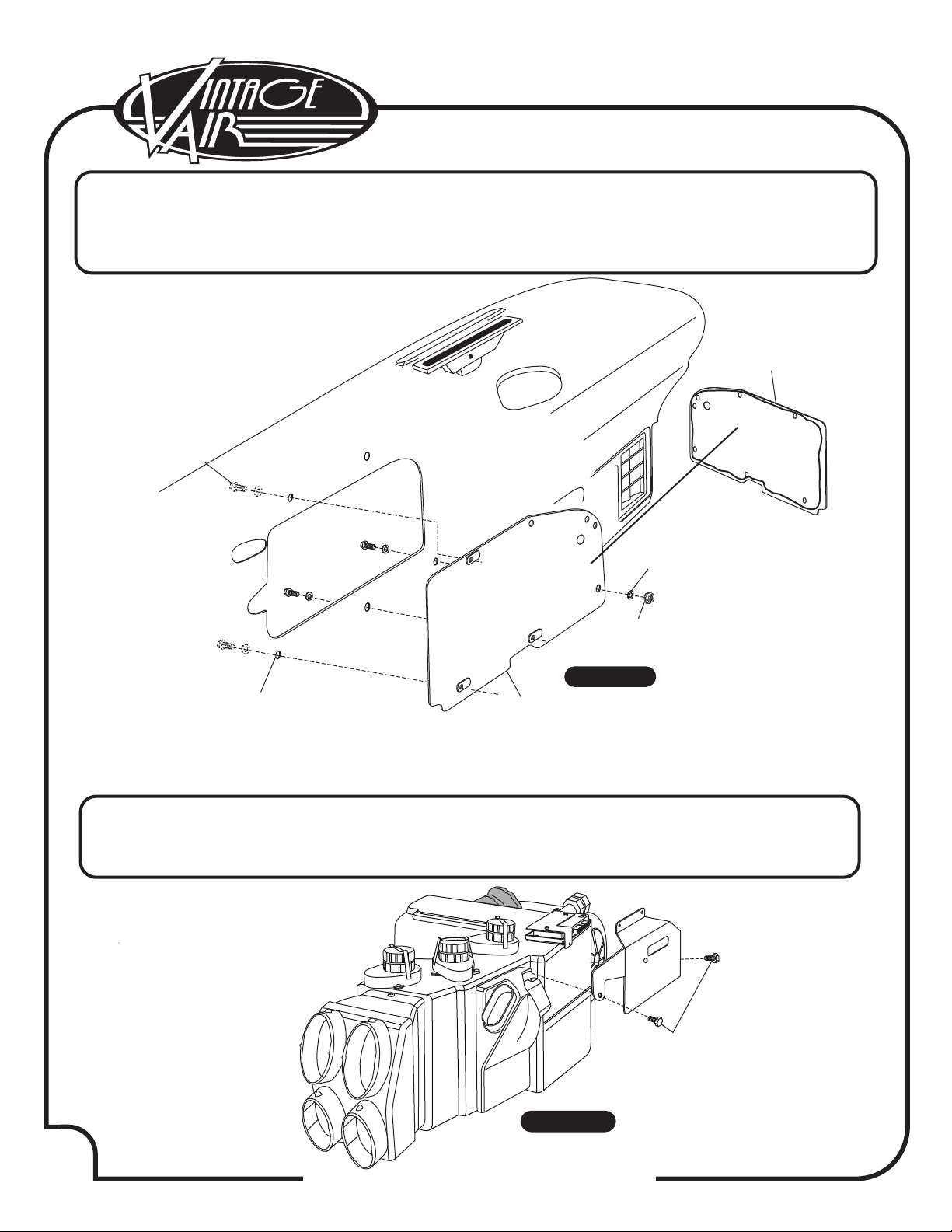 VINTAGE AIR