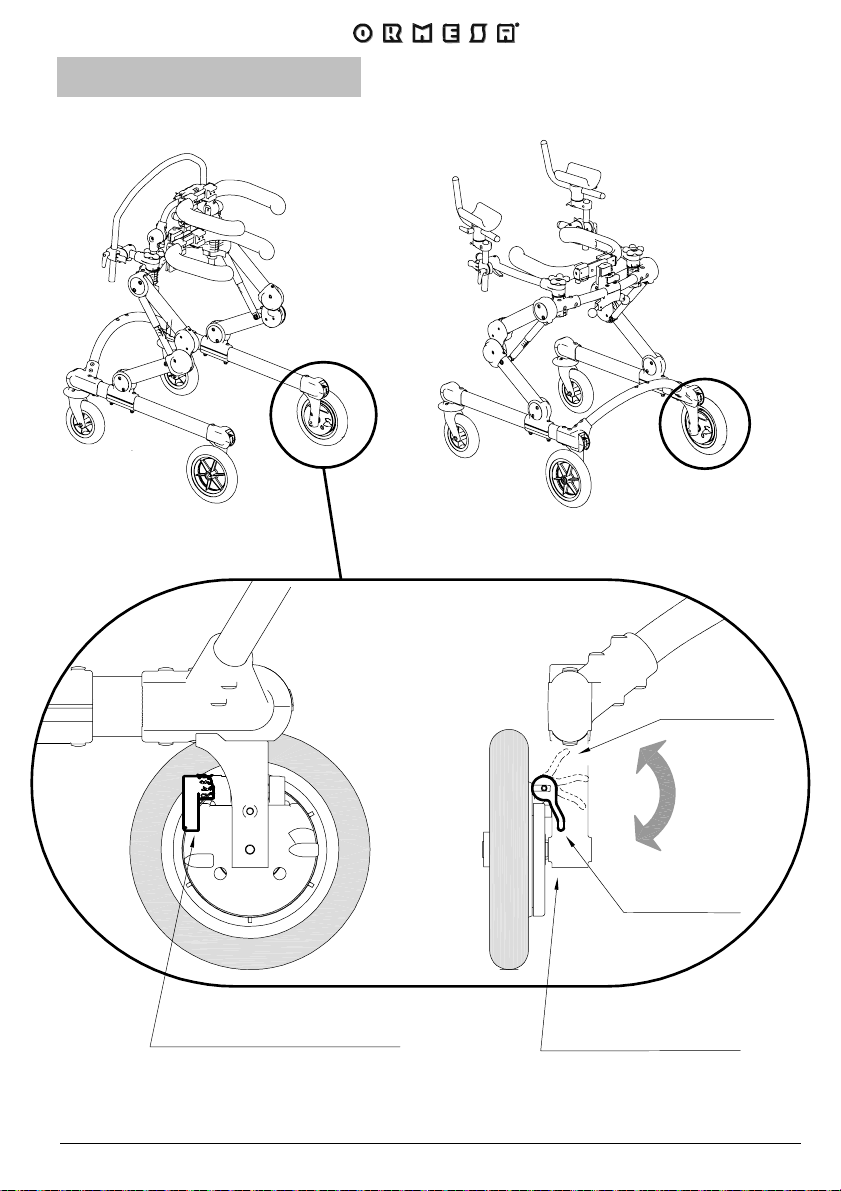 ORMESA®