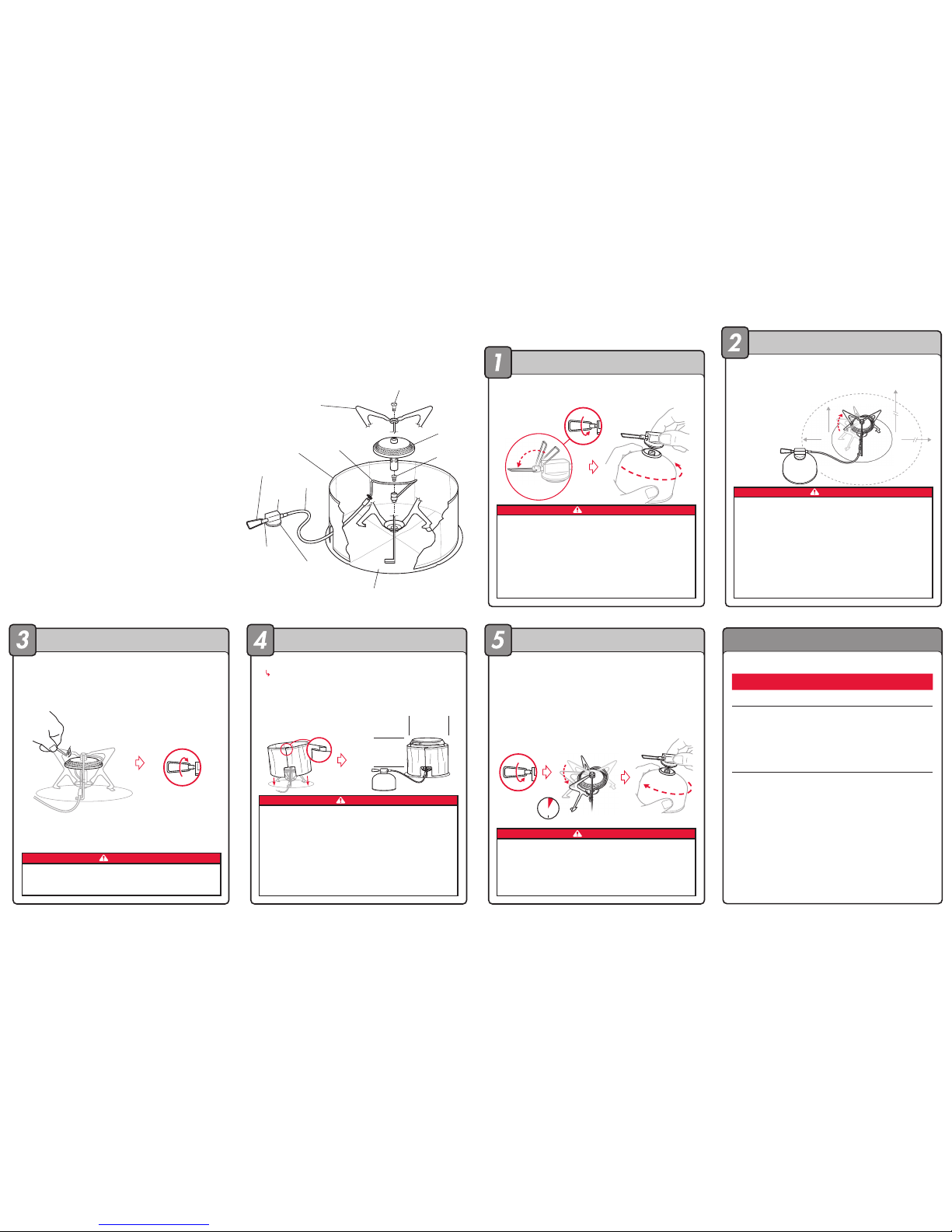 1

2

3

4

5