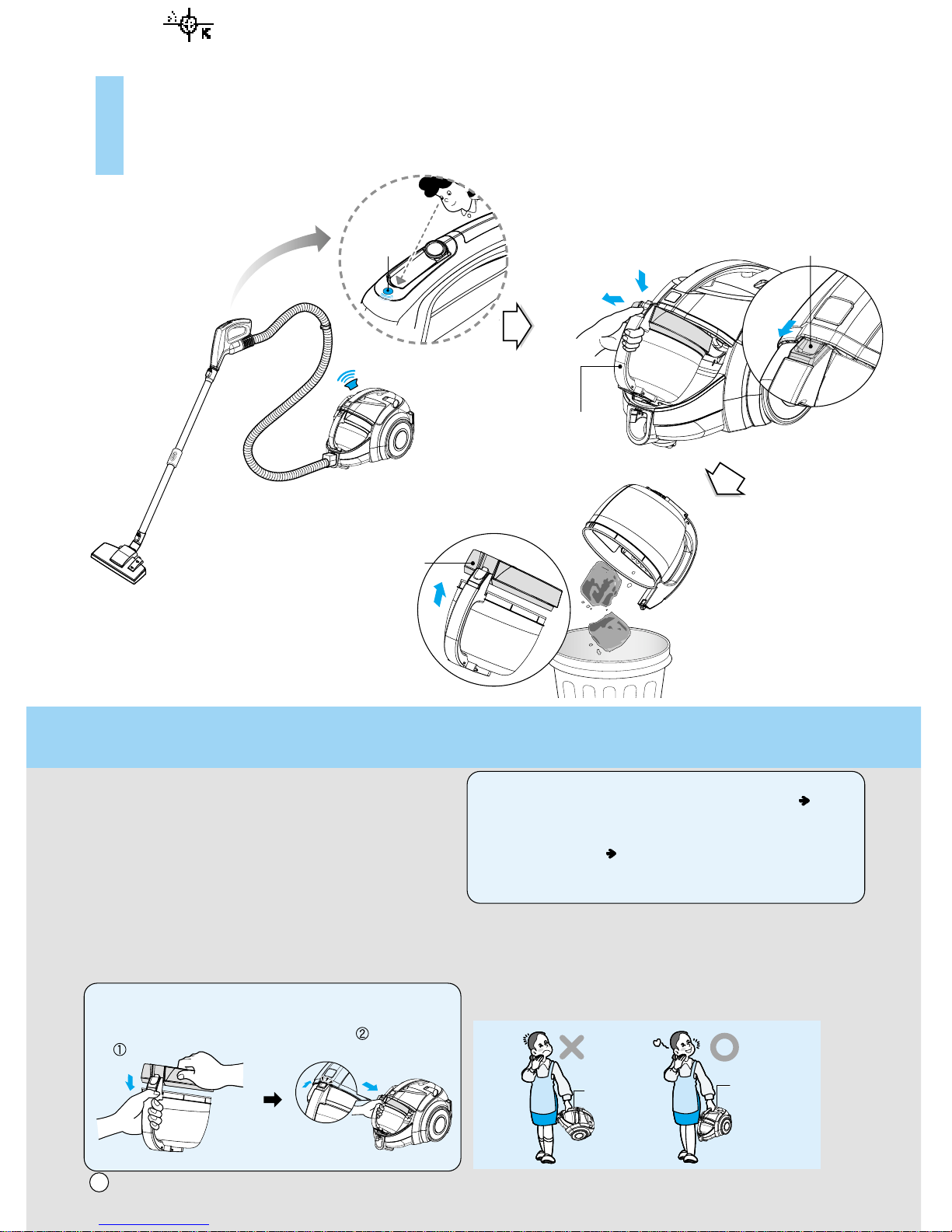 ①

②