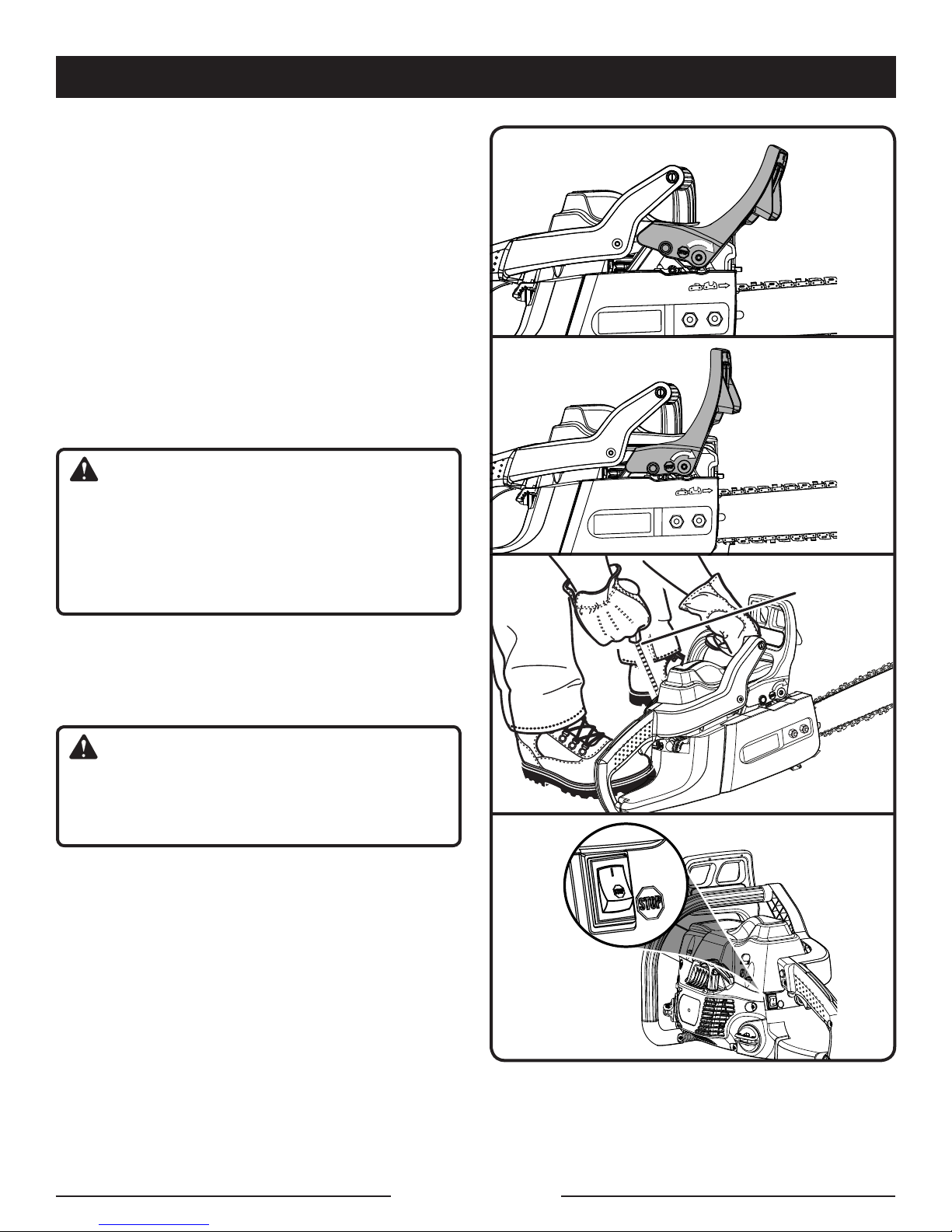 STOP