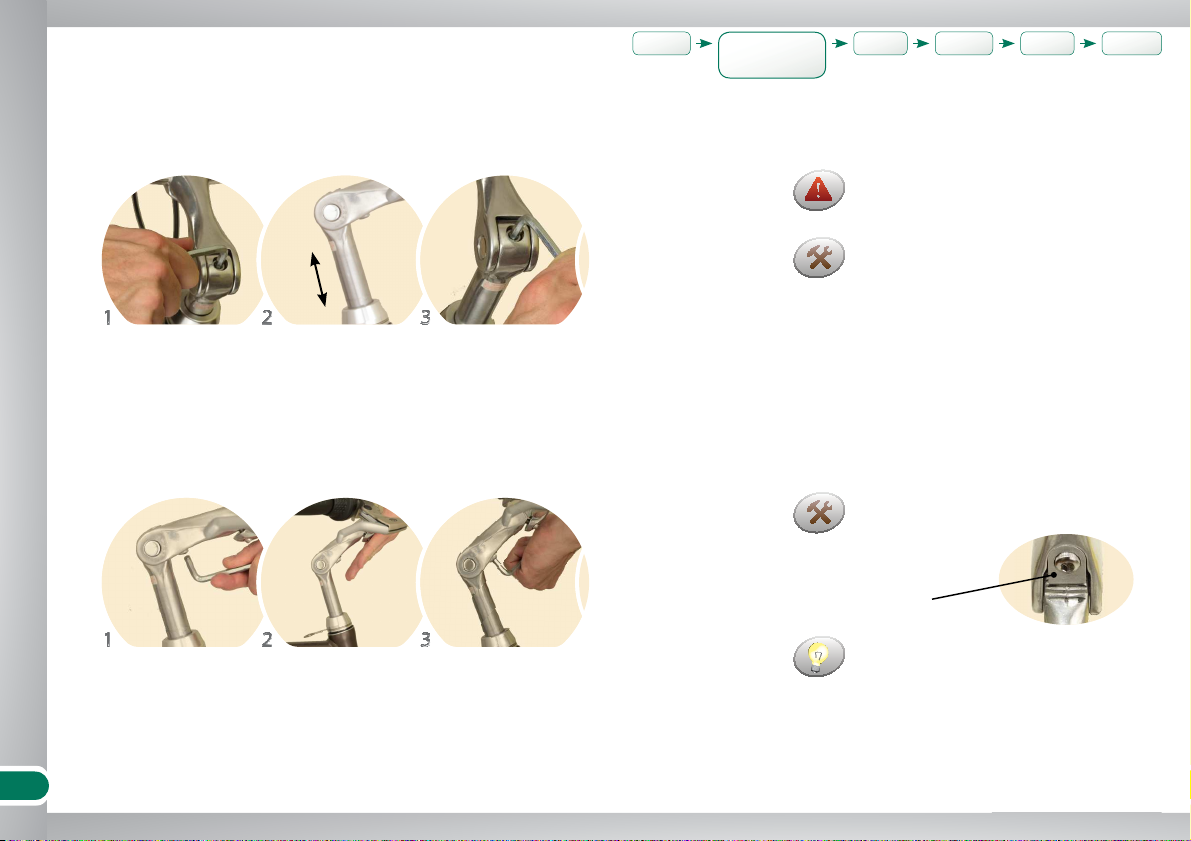 1

2

3

1

2

3