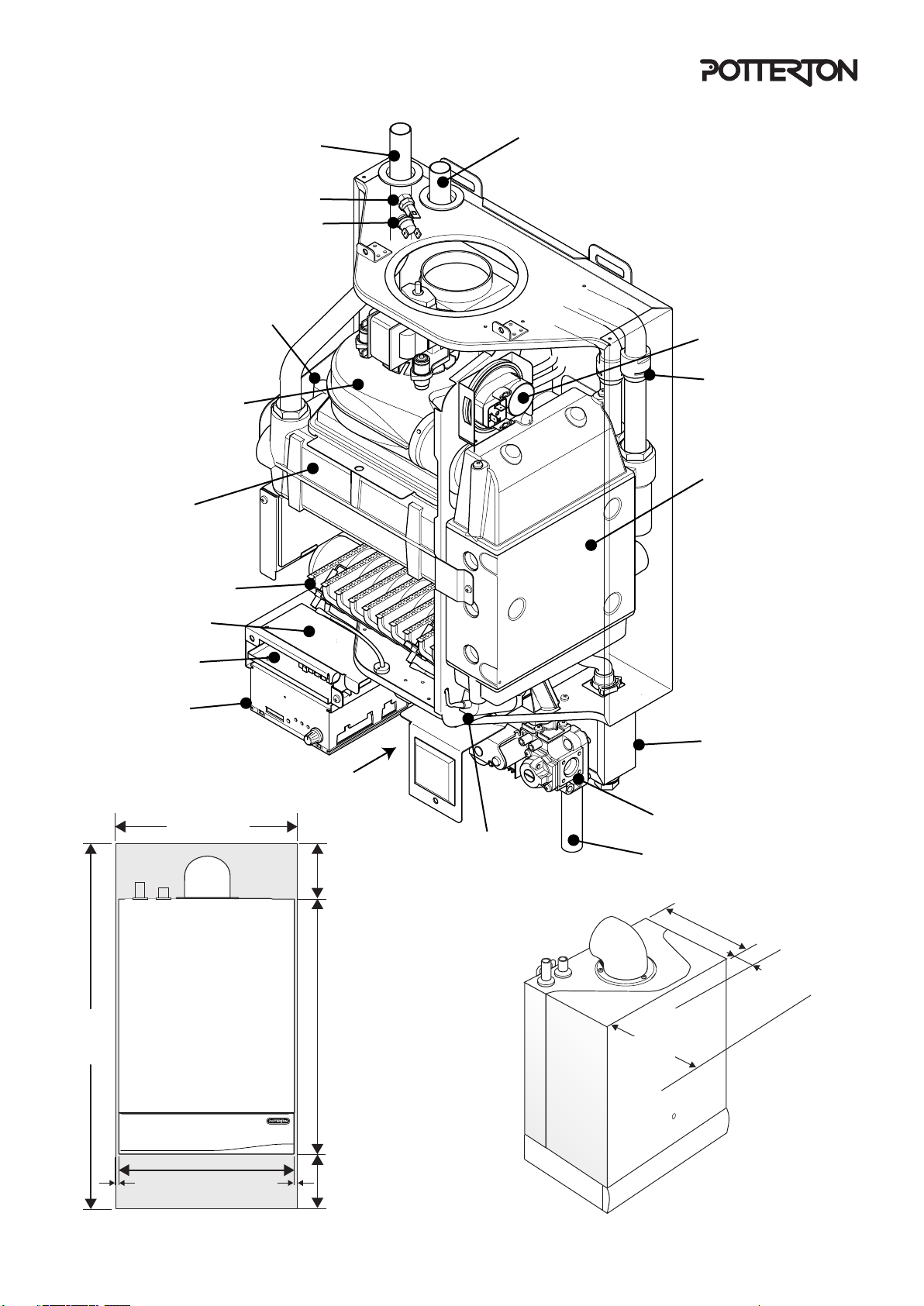 POTTERTON

POTTERTON