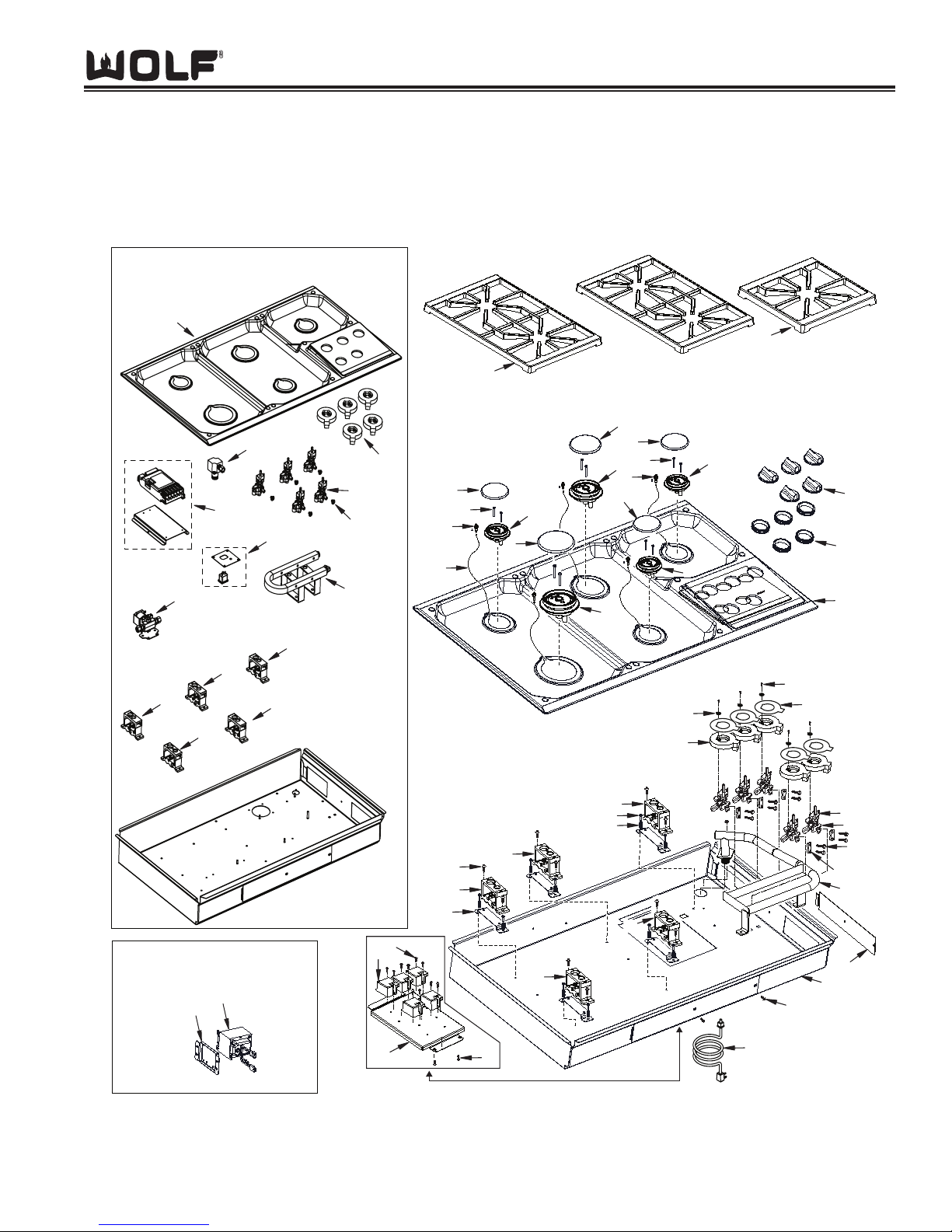 WOLF®