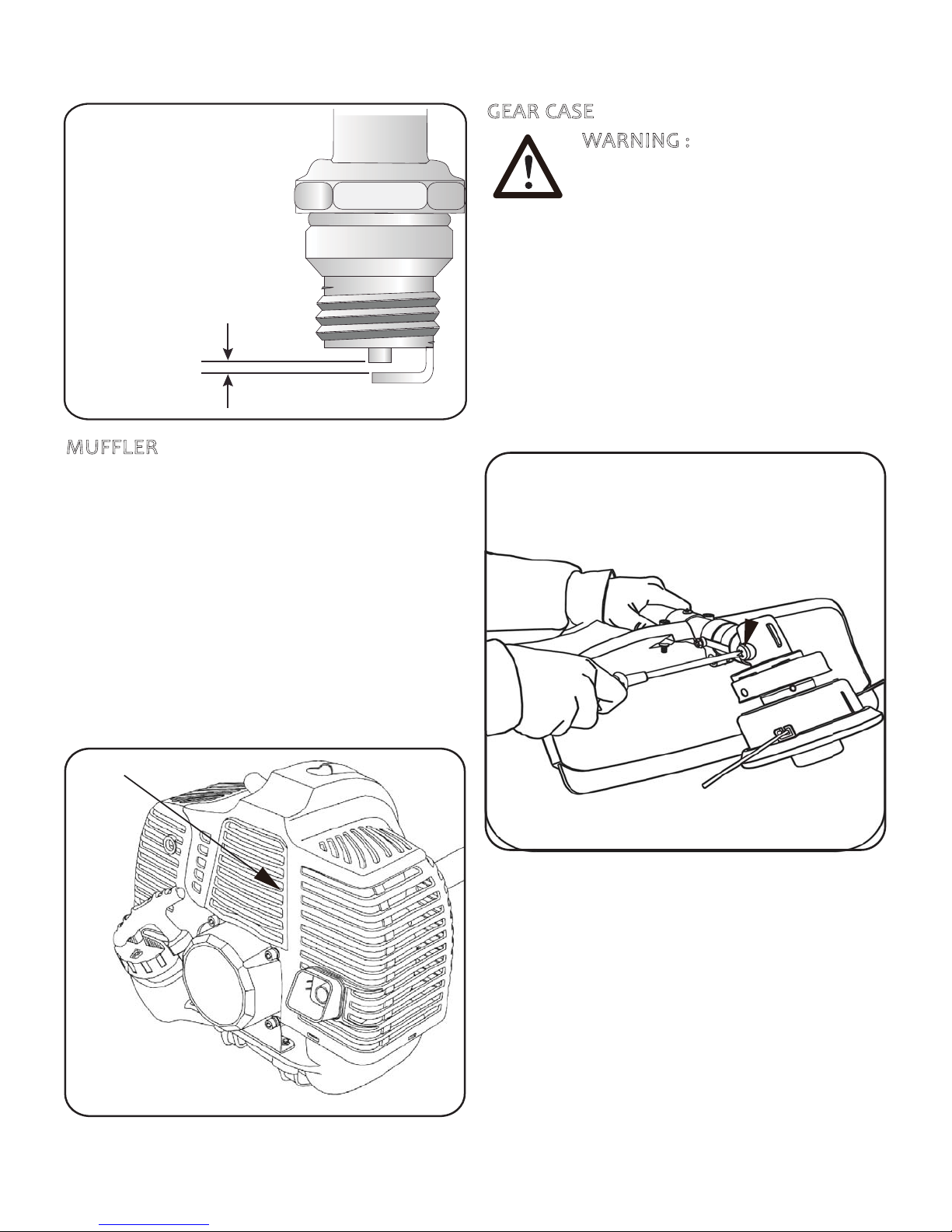 GEAR CASE

WARNING :

MUFFLER