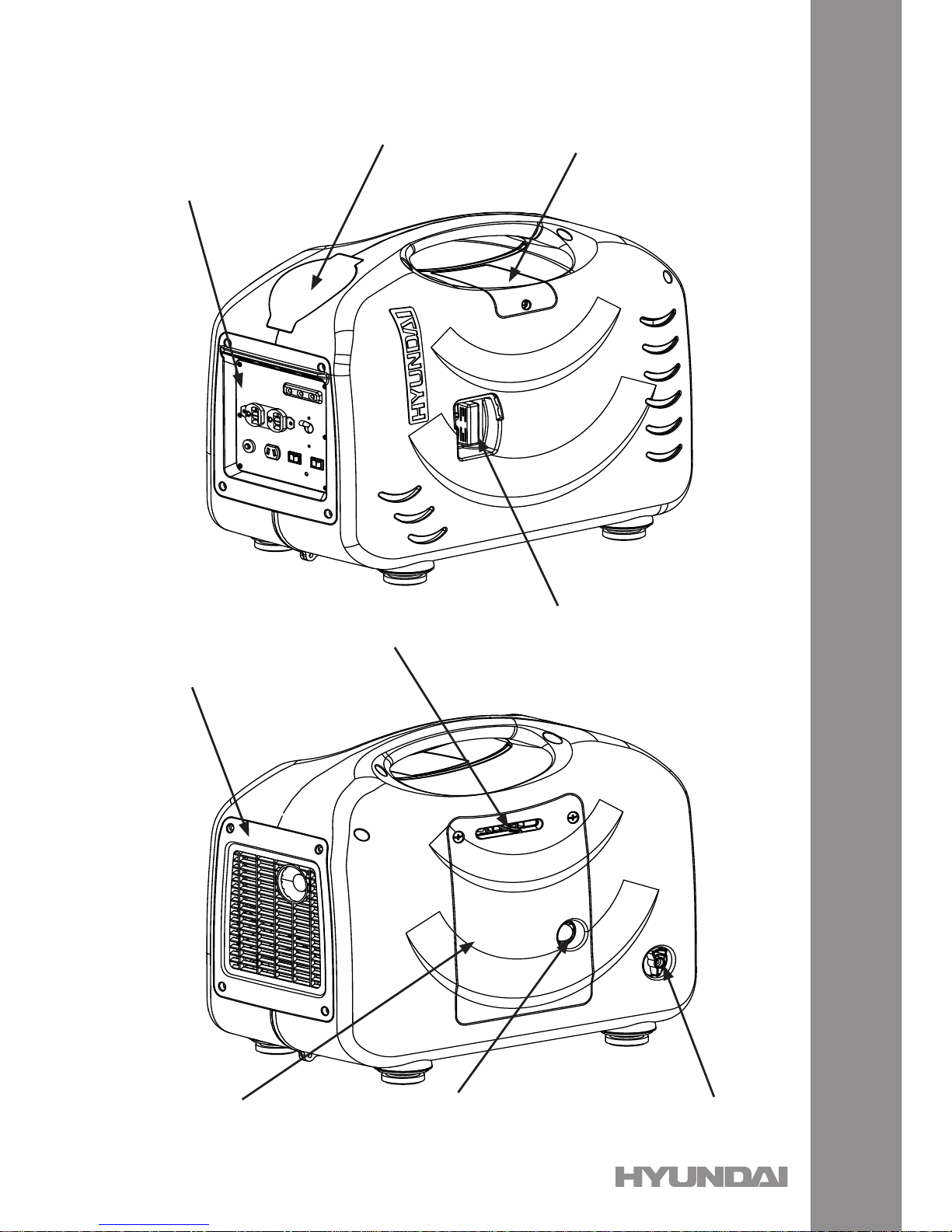 HYUNDAI

HYUNDAI