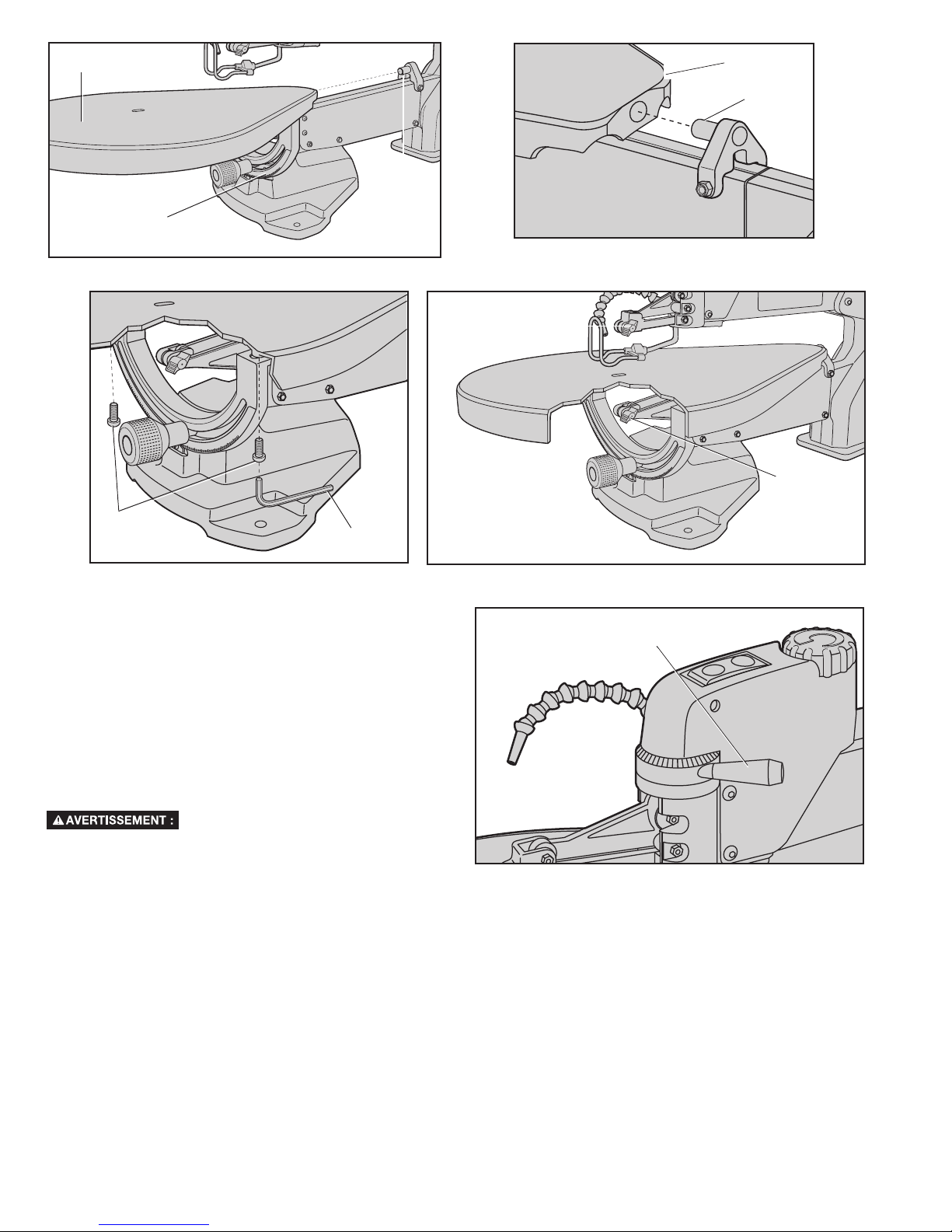 AVERTISSEMENT :