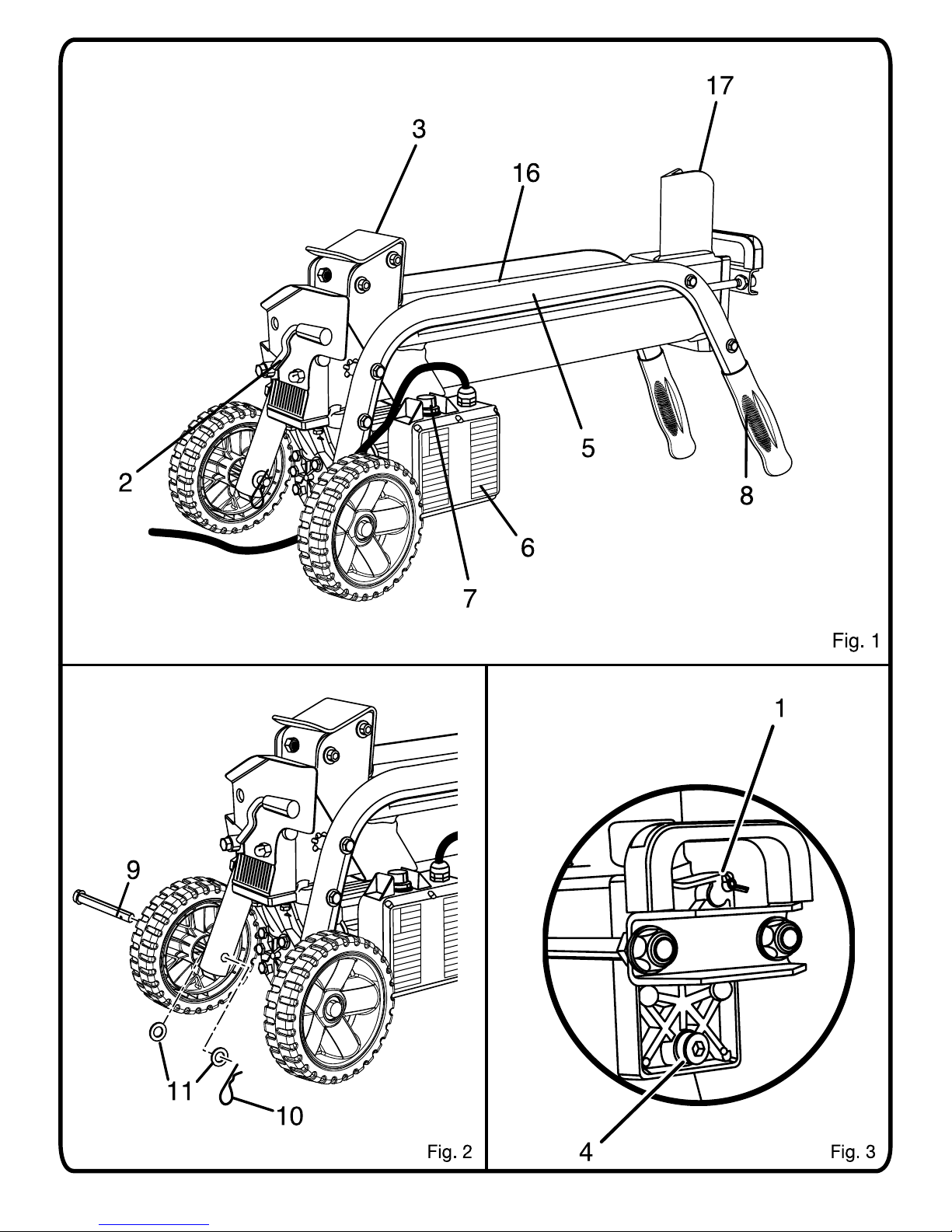 17
3
16
5
2
8
6
7
Fig. 1

9
11
10
Fig. 2

1
4
Fig. 3