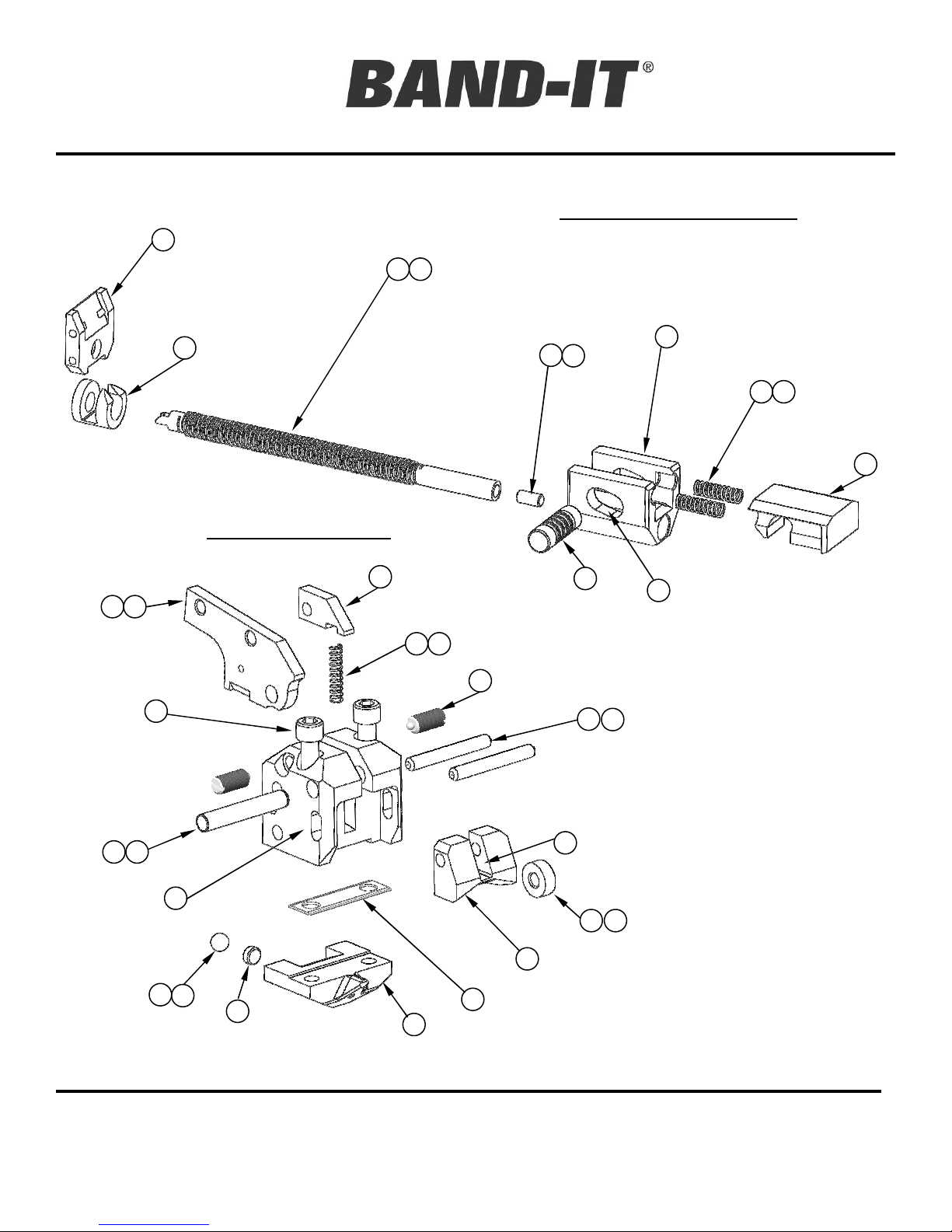 BAND-IT®