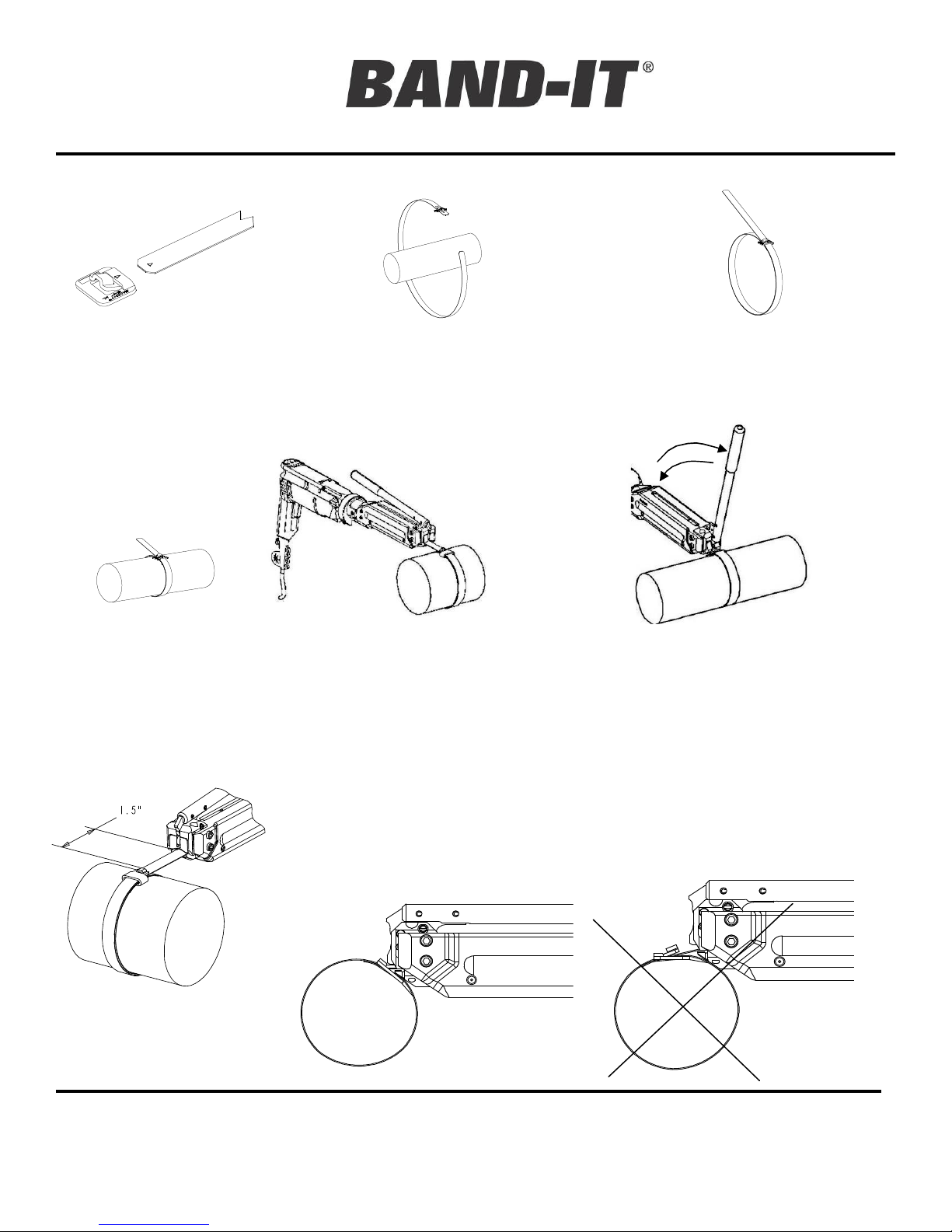 BAND-IT®

1.5"