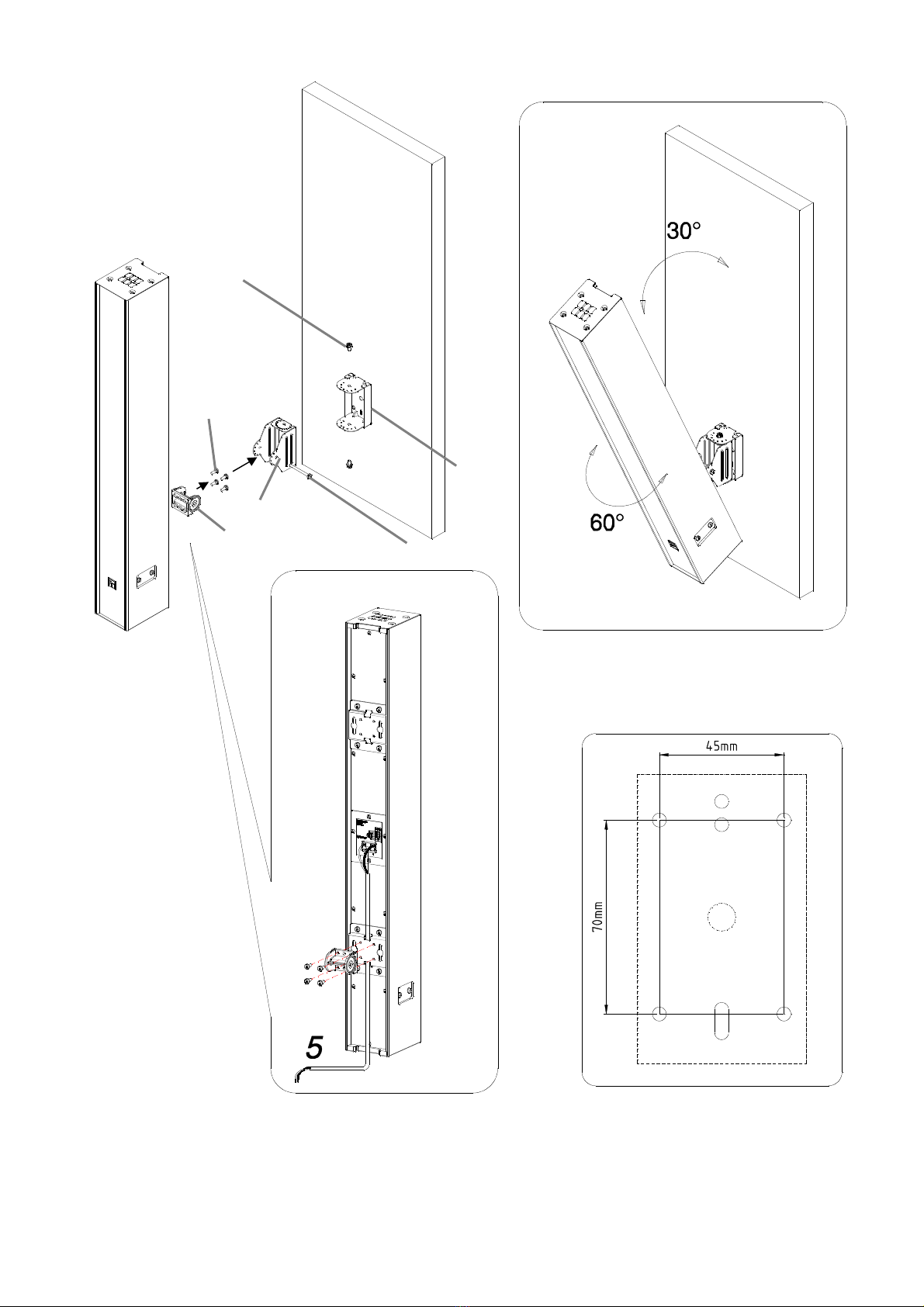 30°

60°

5

45mm

70mm