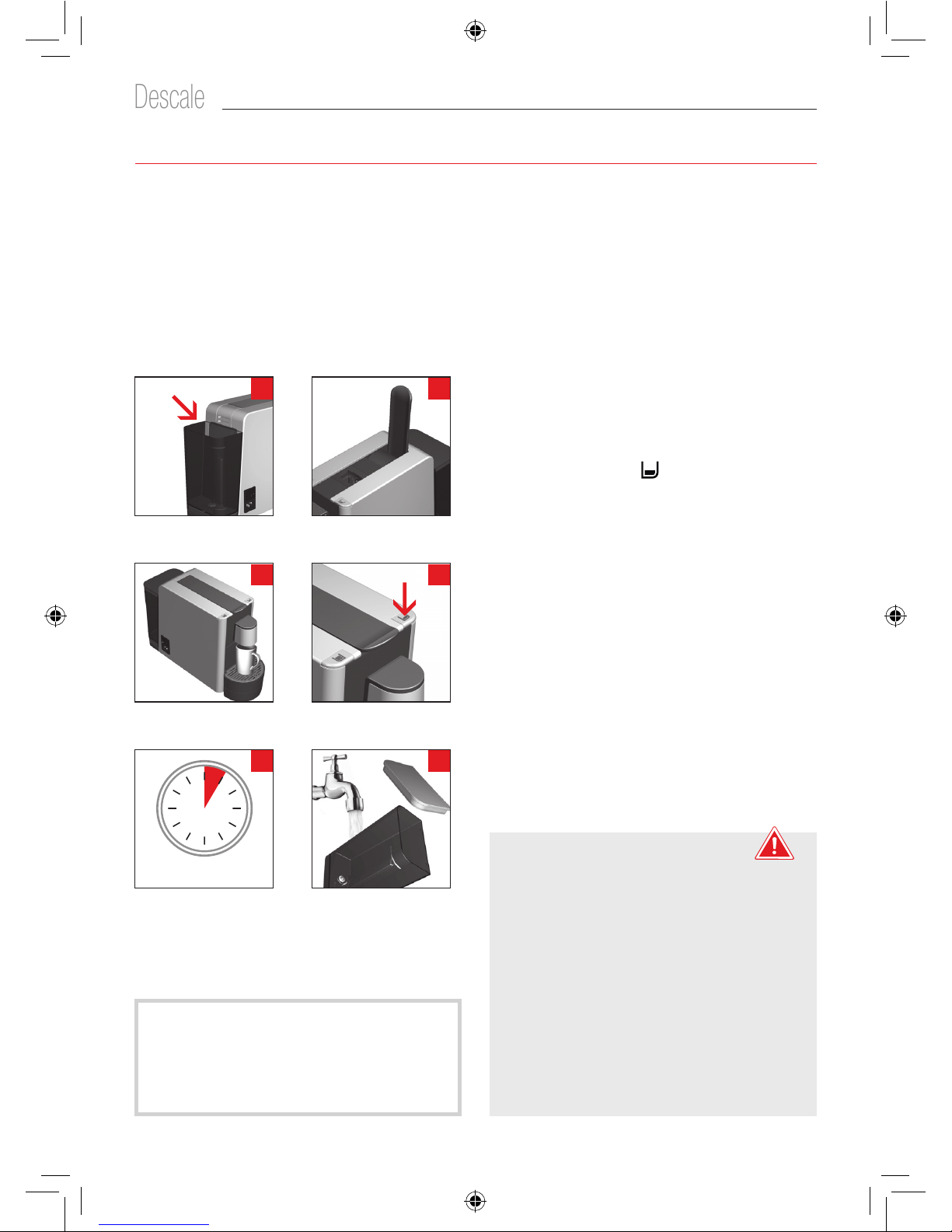 Descale