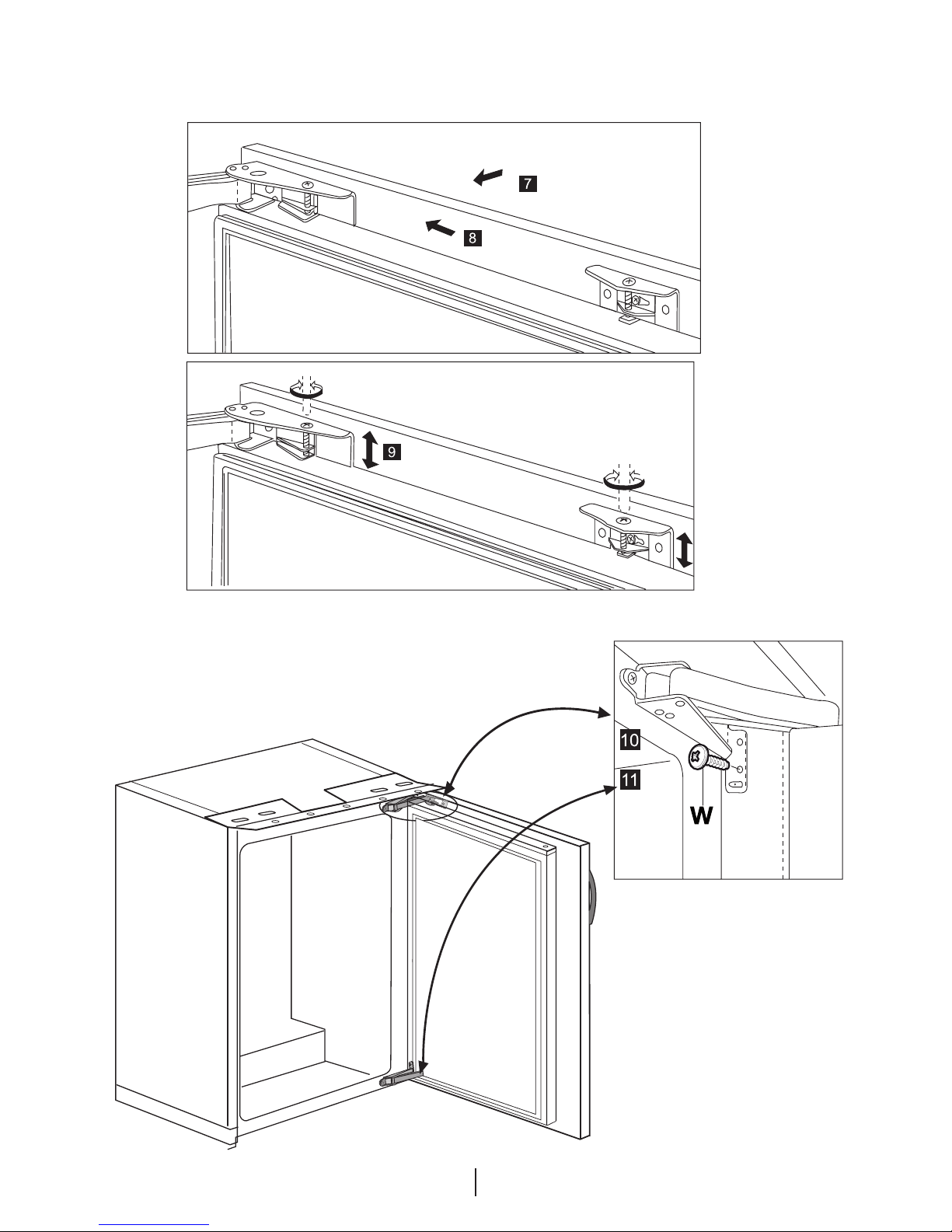 7

8

9

10

11

W