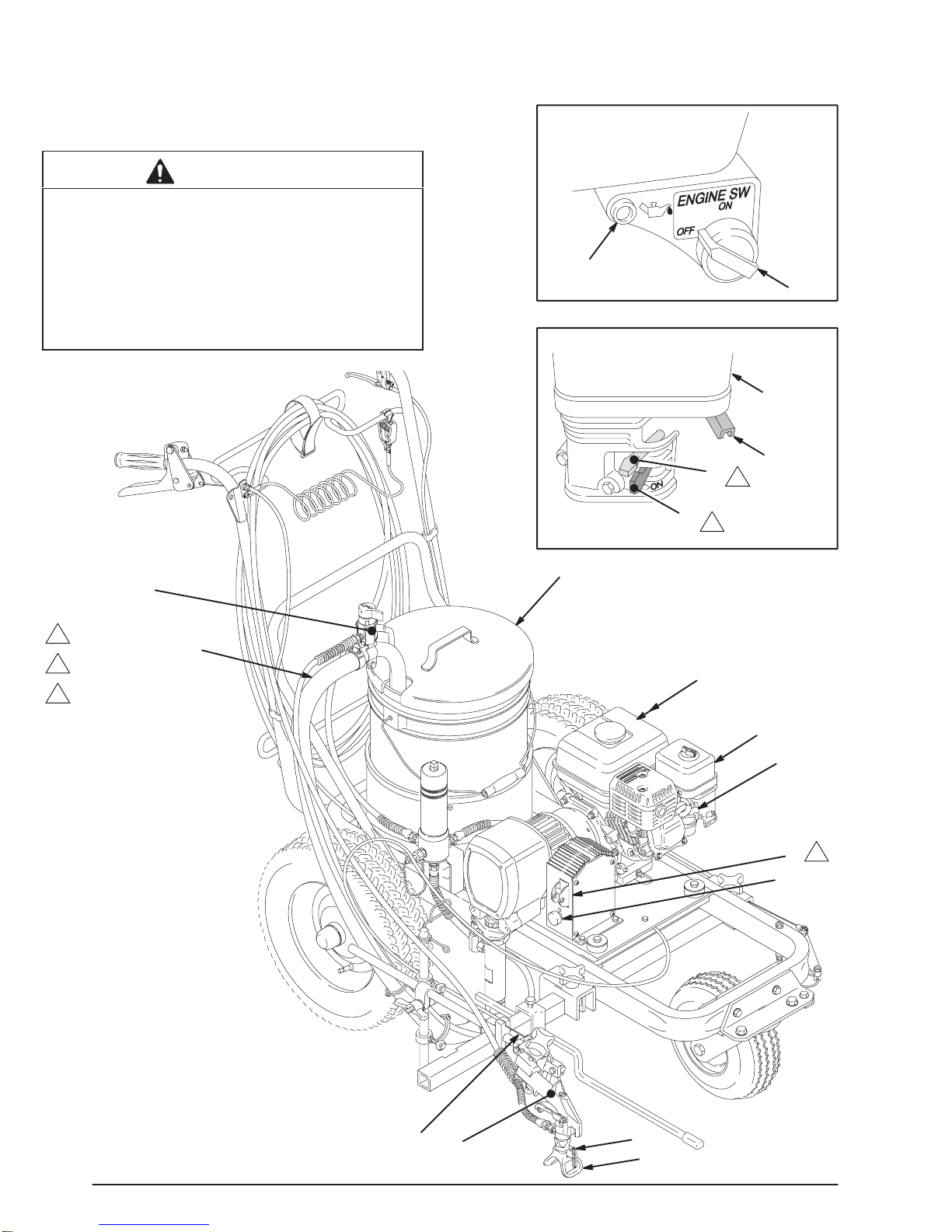 ENGINE SW
ON
OFF

ON