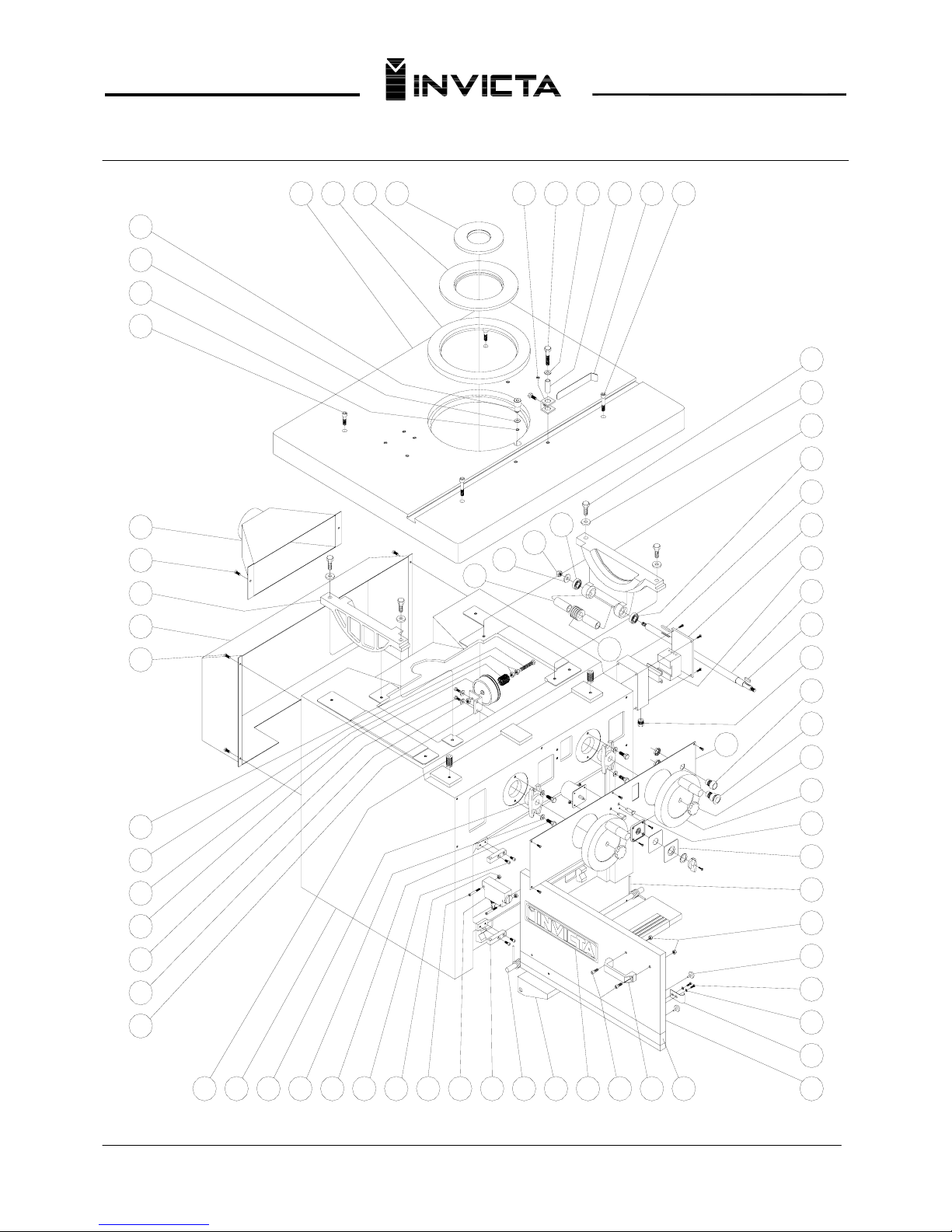 INVICTA

INVICTA