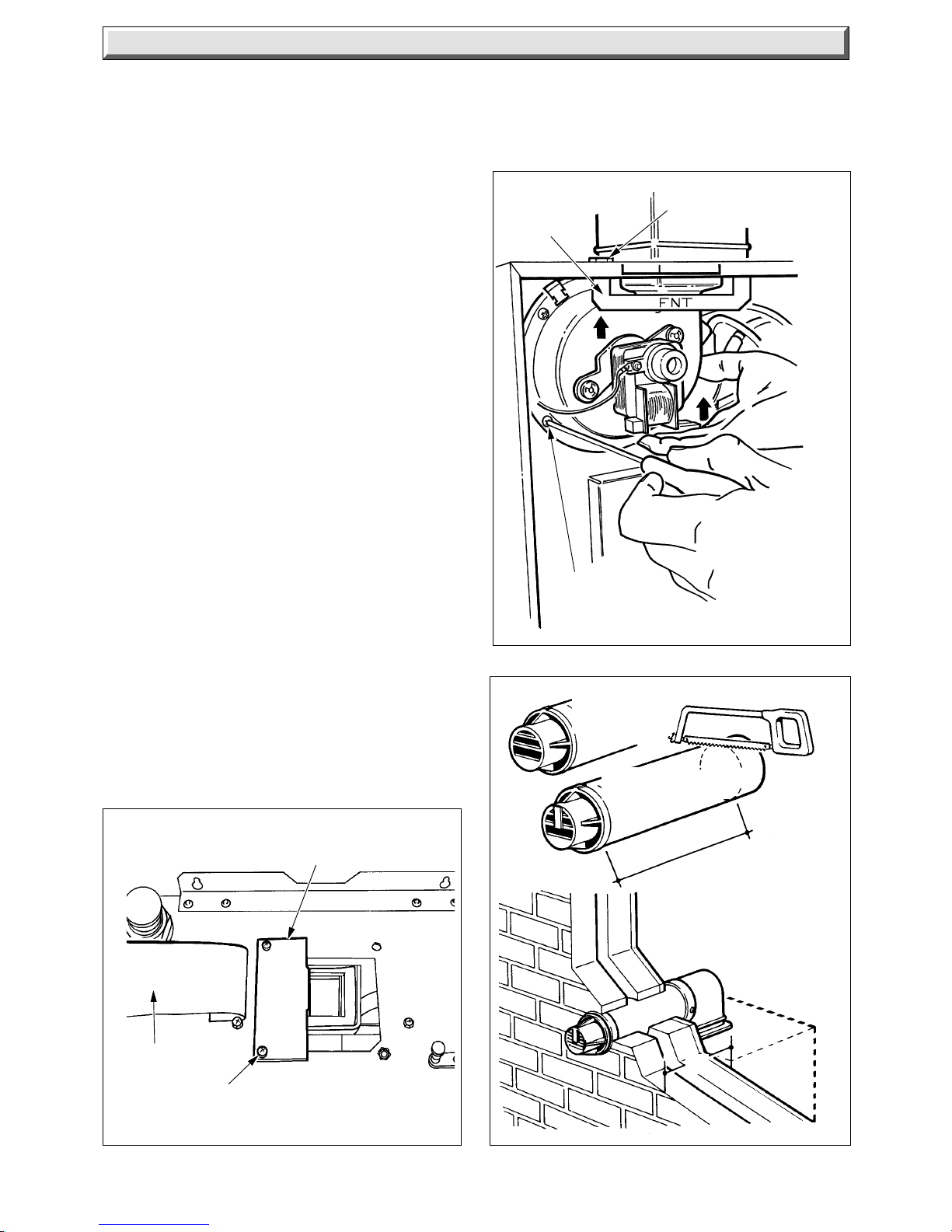 FNT