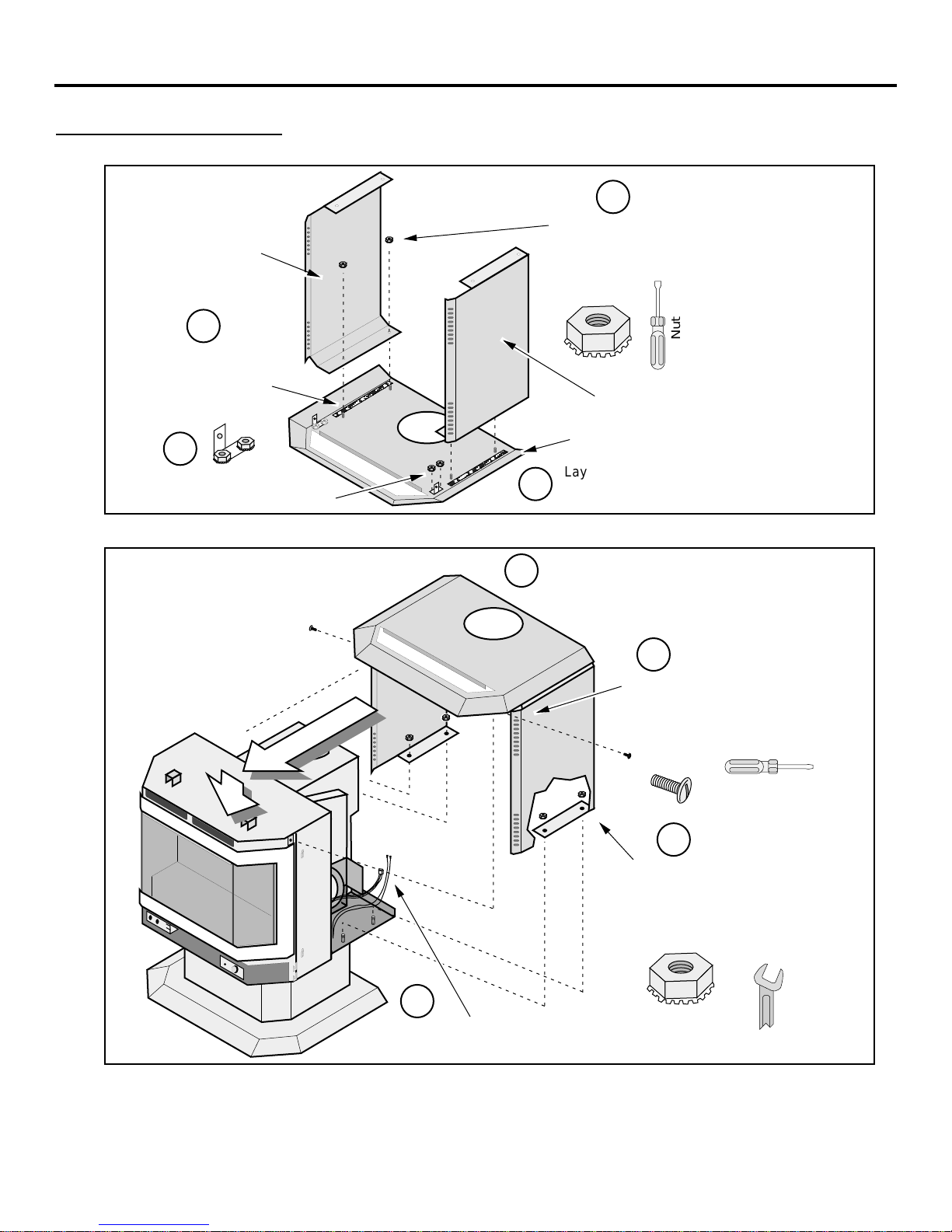 Nut

Lay