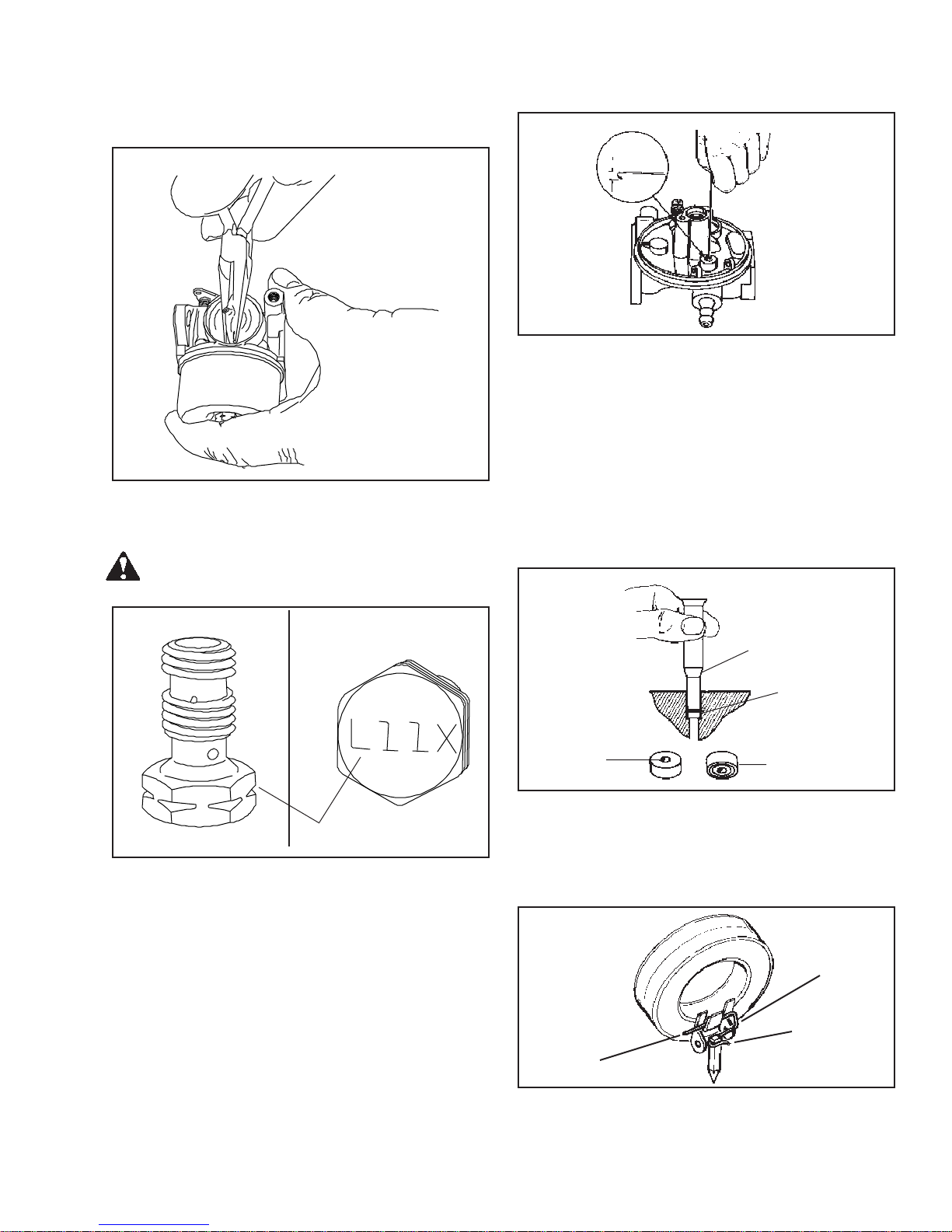 L11X