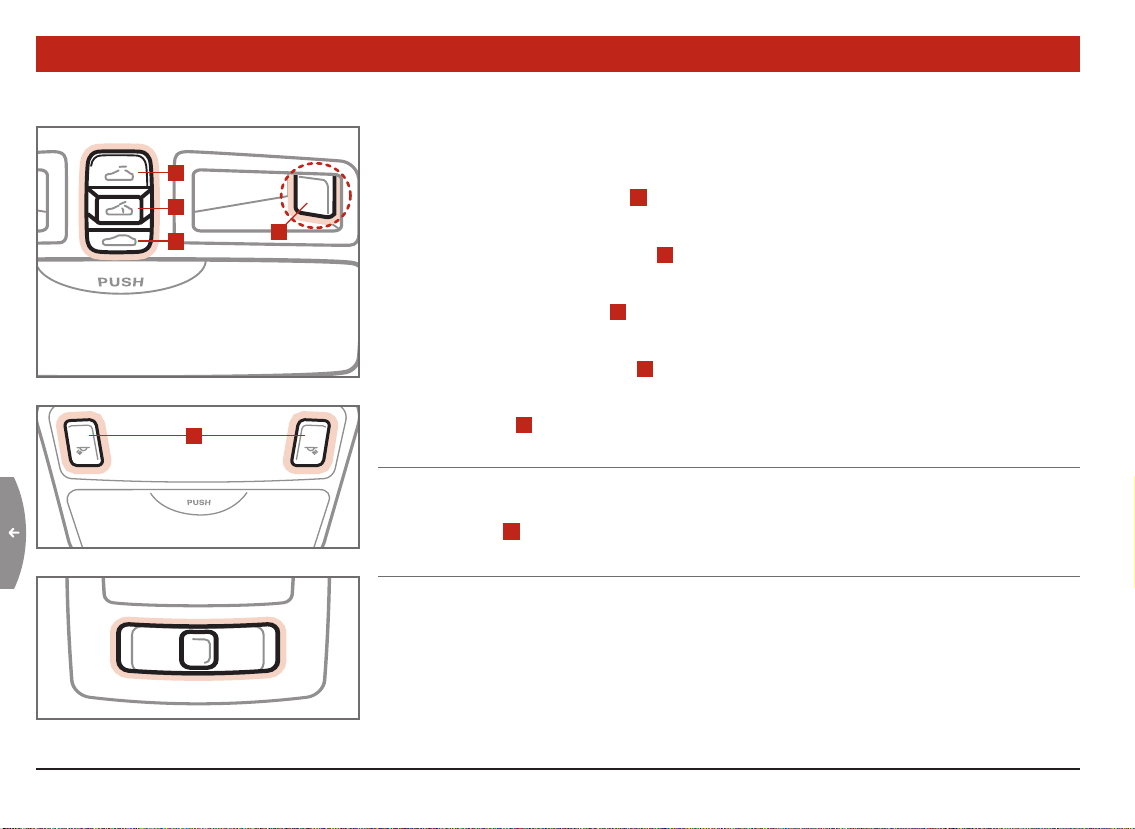 PUSH

PUSH