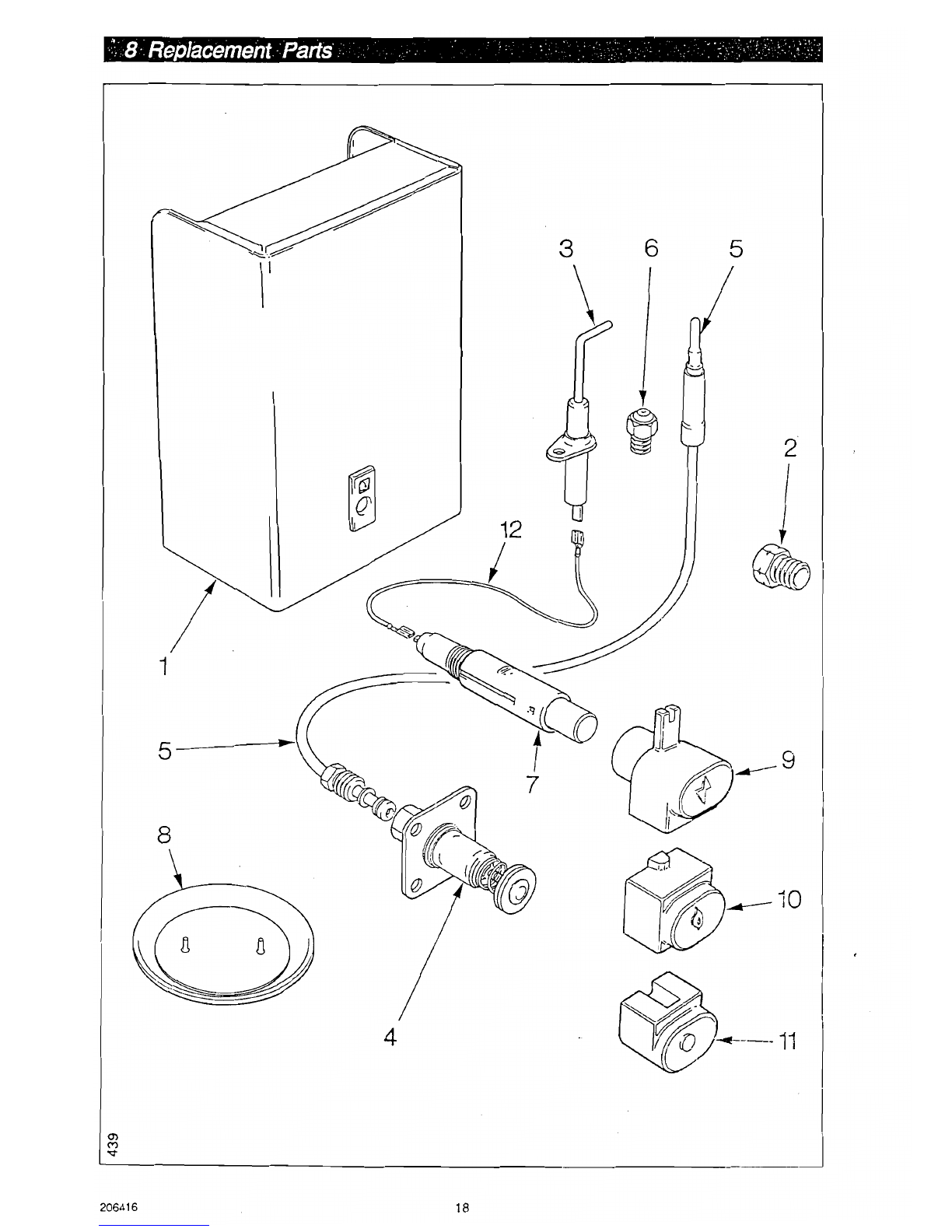 8 Replacement Parts

3
6
5
2
12
1
5
7
9
8
10
4
11
439

206416
18