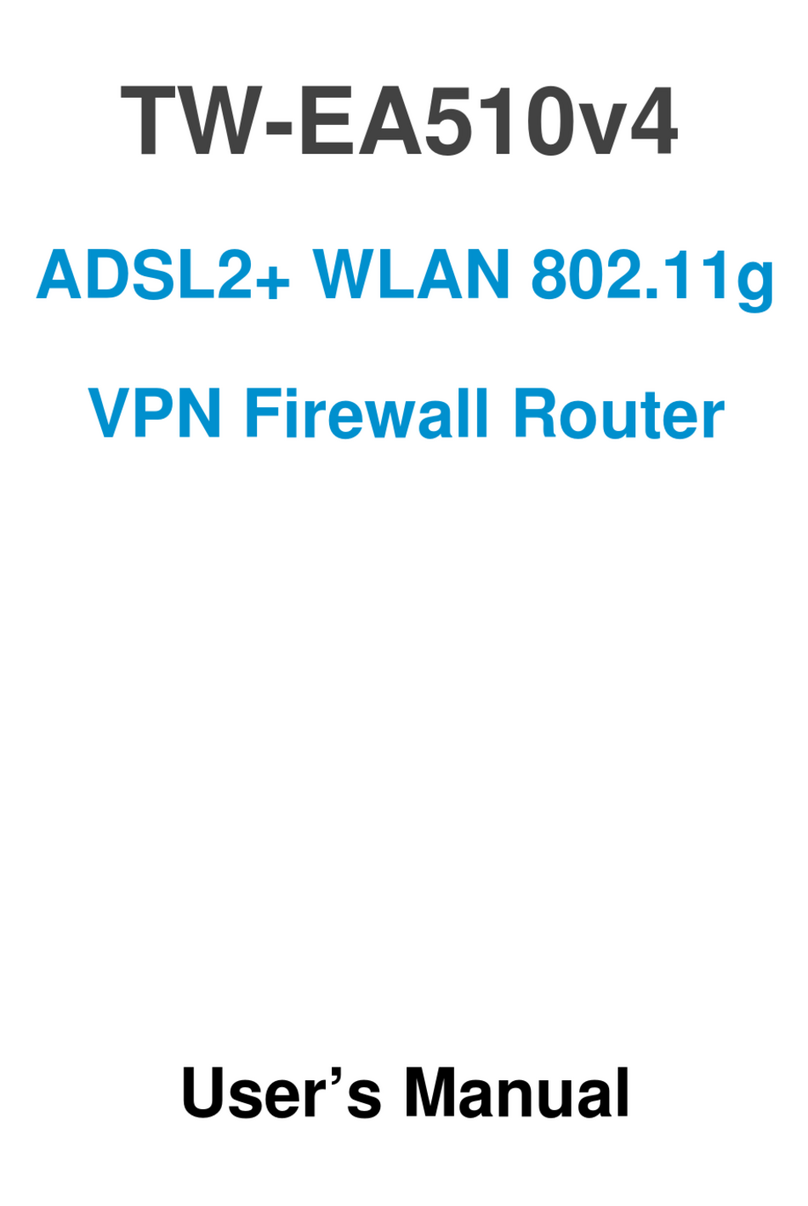 TW-EA510v4

ADSL2+ WLAN 802.11g

VPN Firewall Router

User's Manual