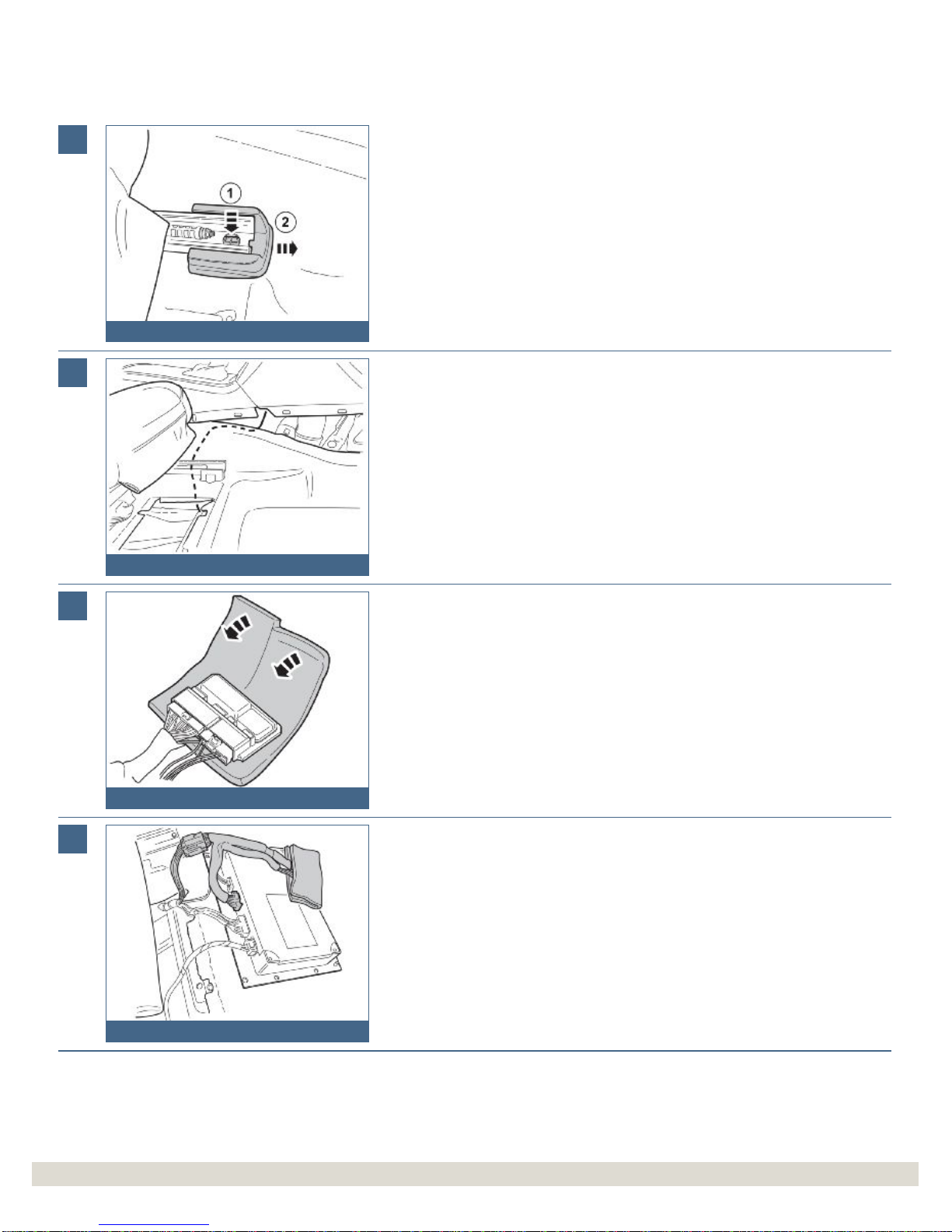 1

2