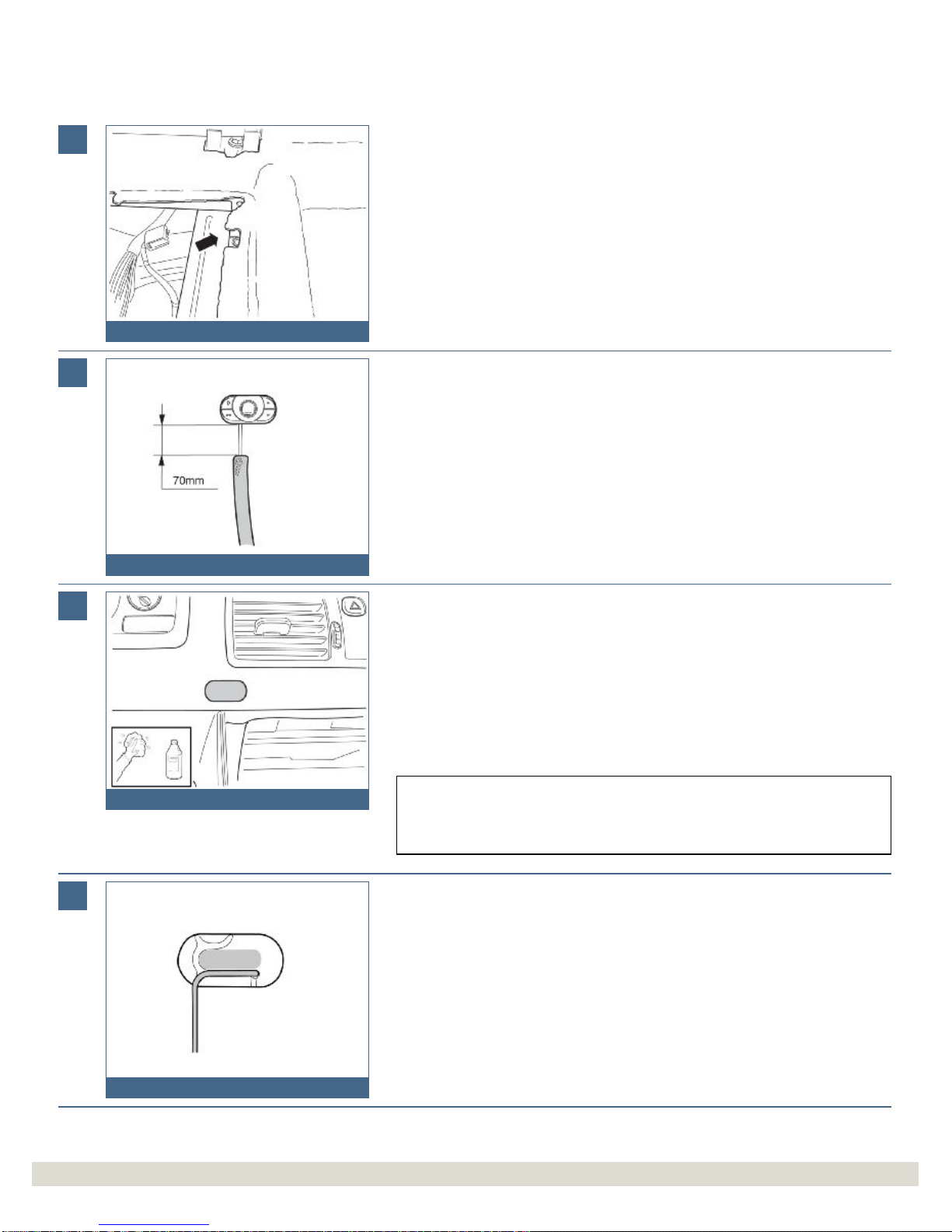 70mm