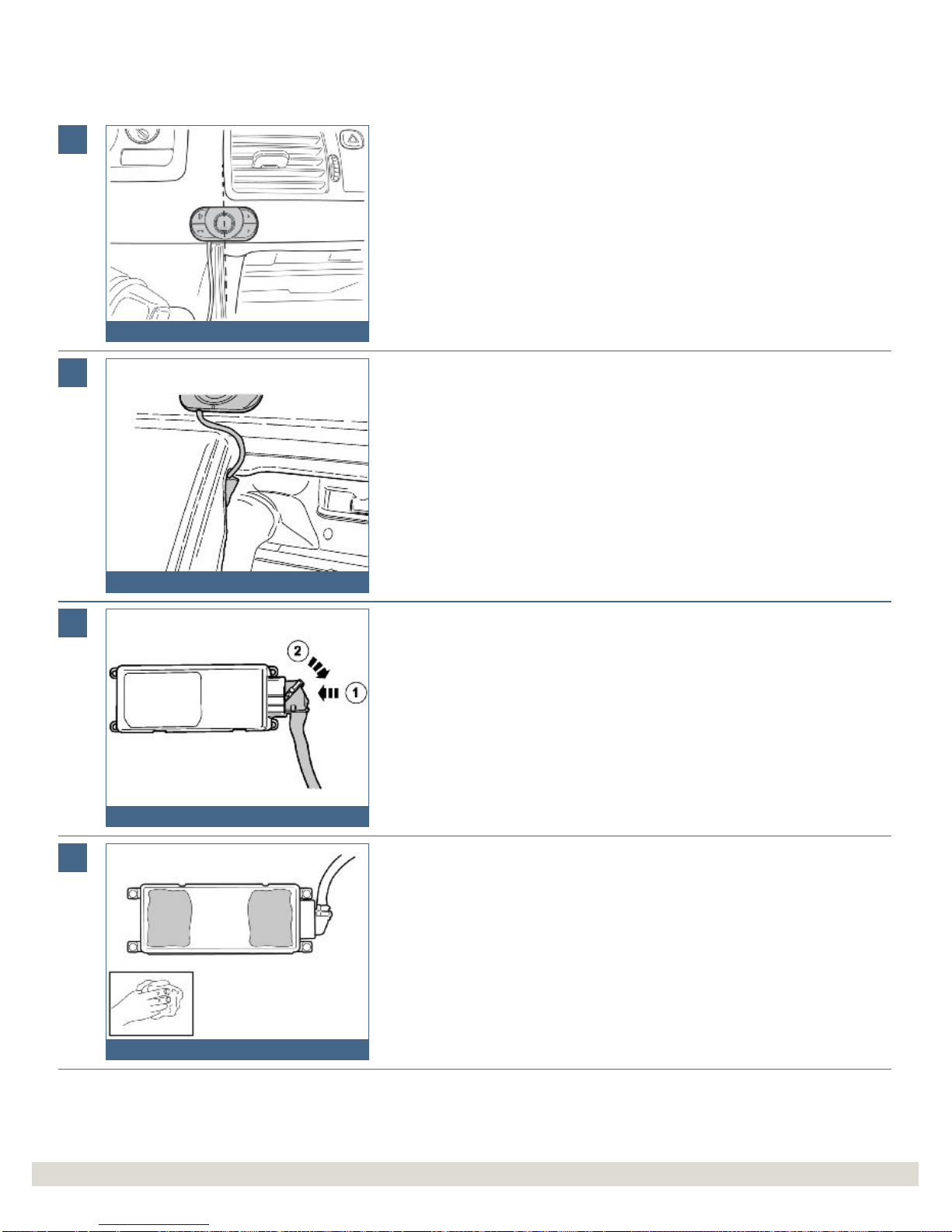 2
1