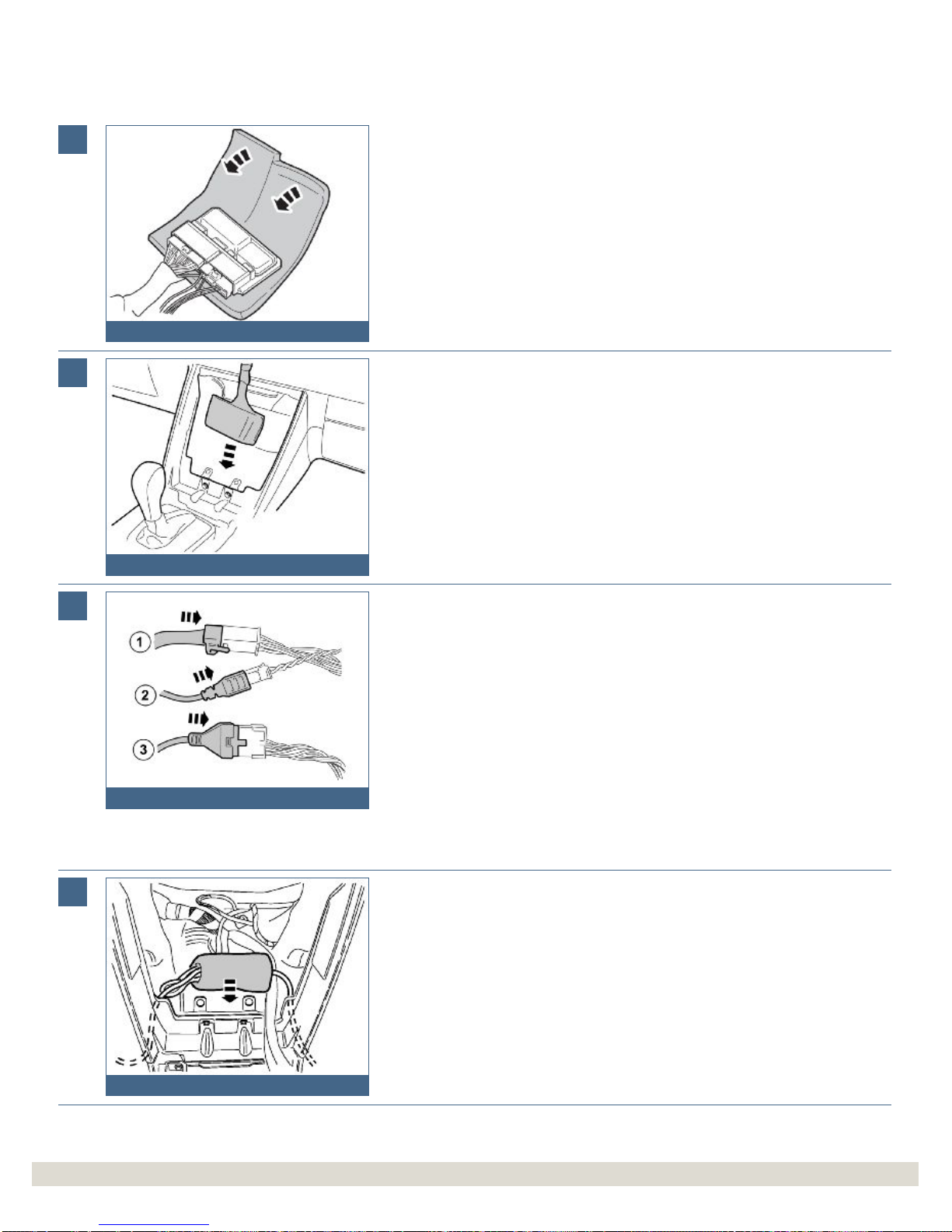 1

2

3