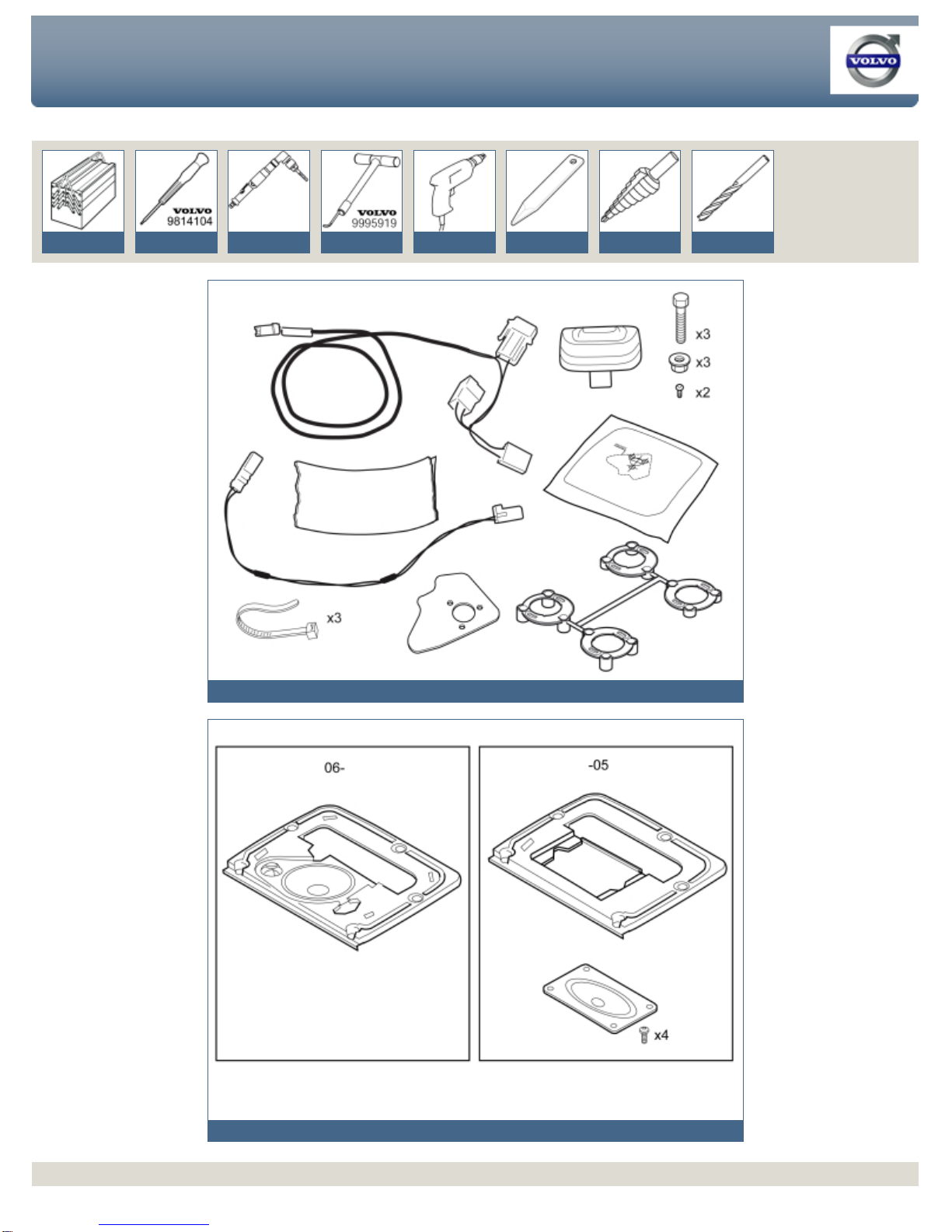 VOLVO

VOLVO
9814104

VOLVO
9995919

x3
x3
x2
x3

06-
-05
x4