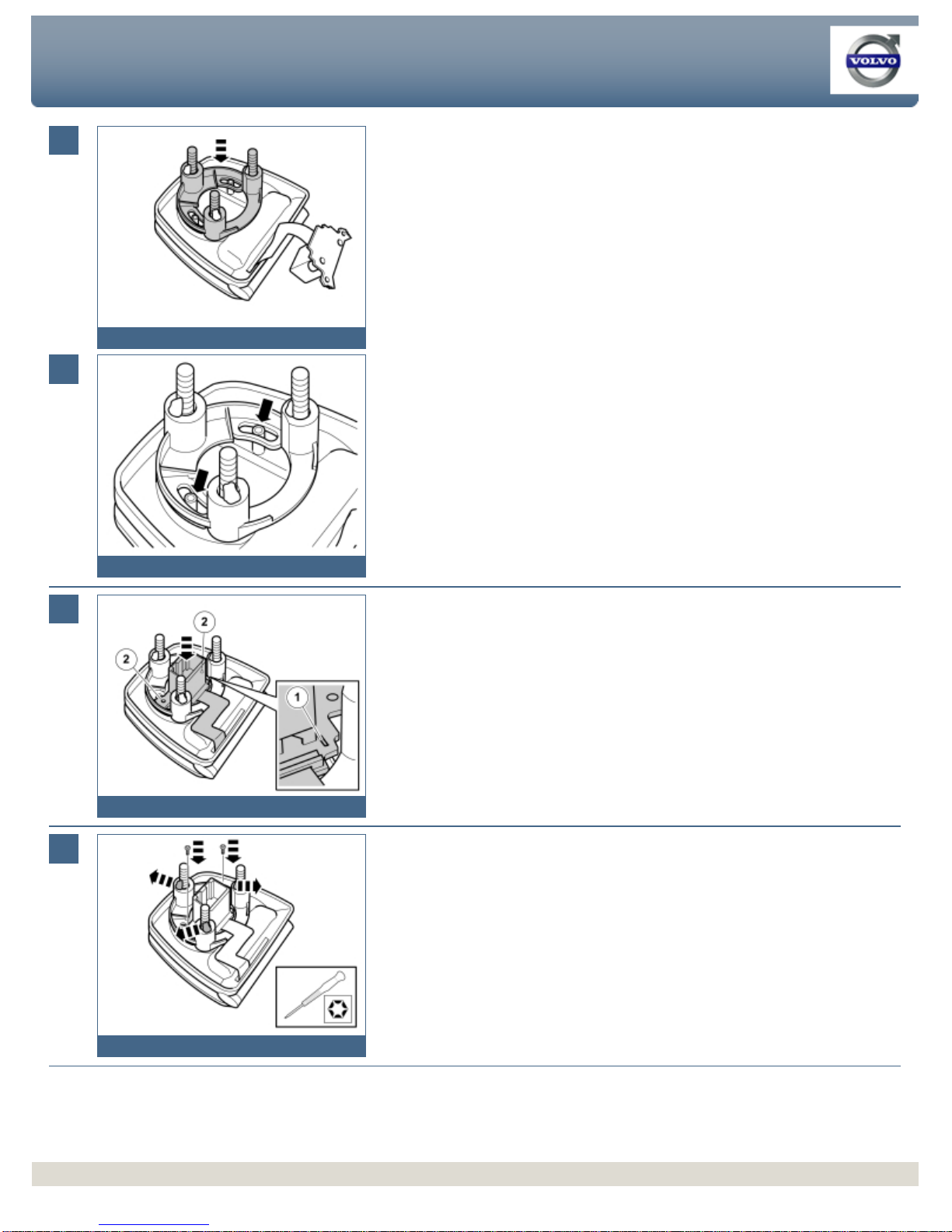 VOLVO

2

2

1