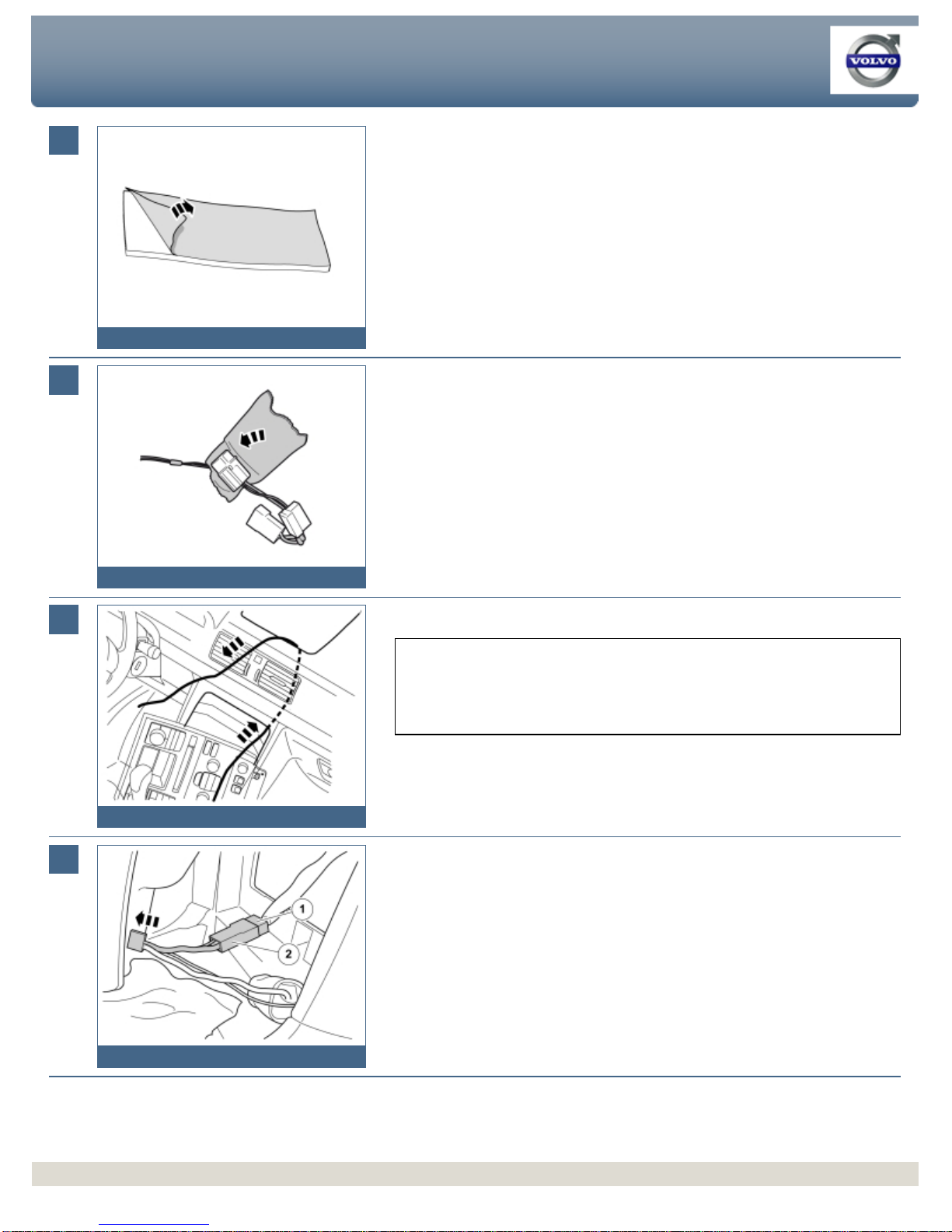 VOLVO

1

2