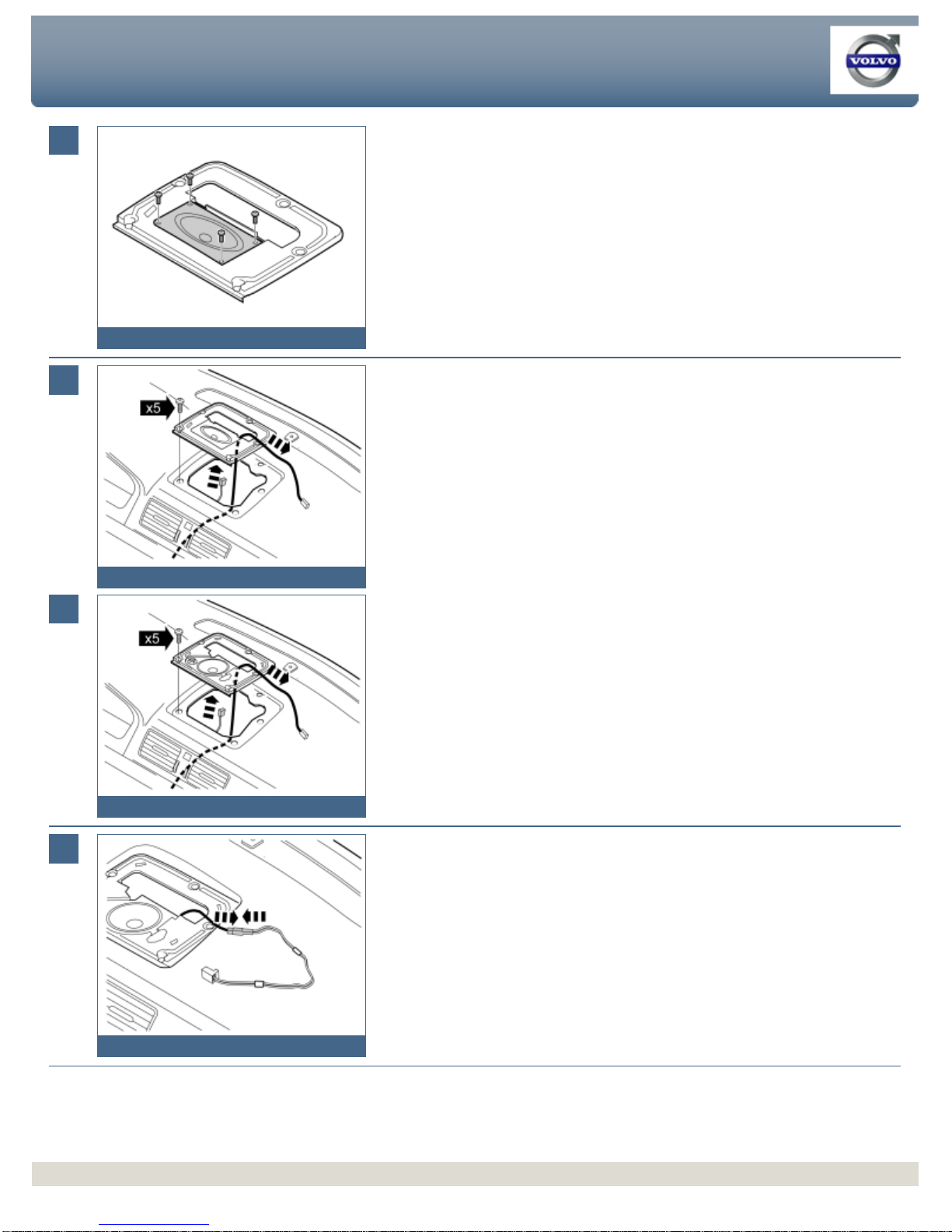 VOLVO

x5

x5