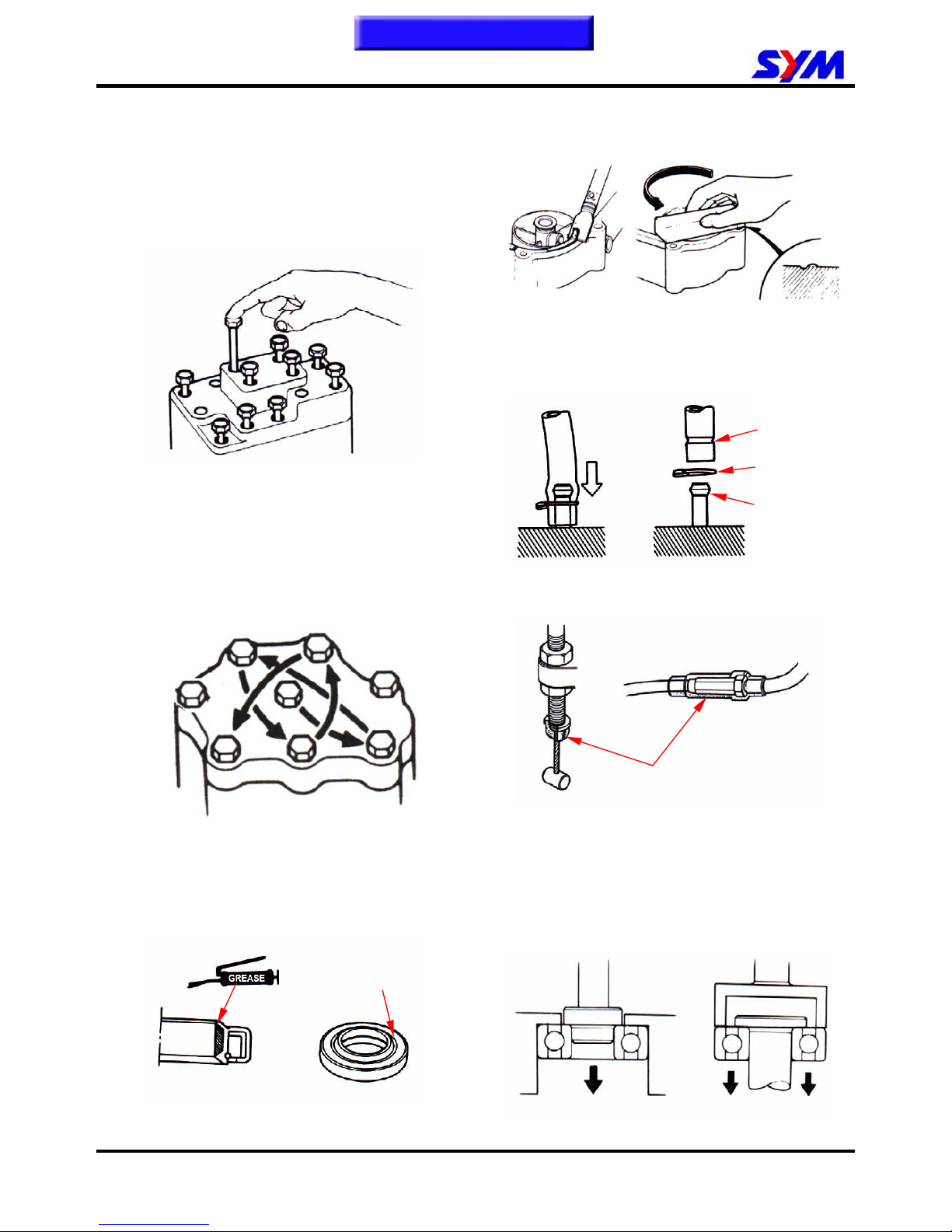 SYM

GREASE