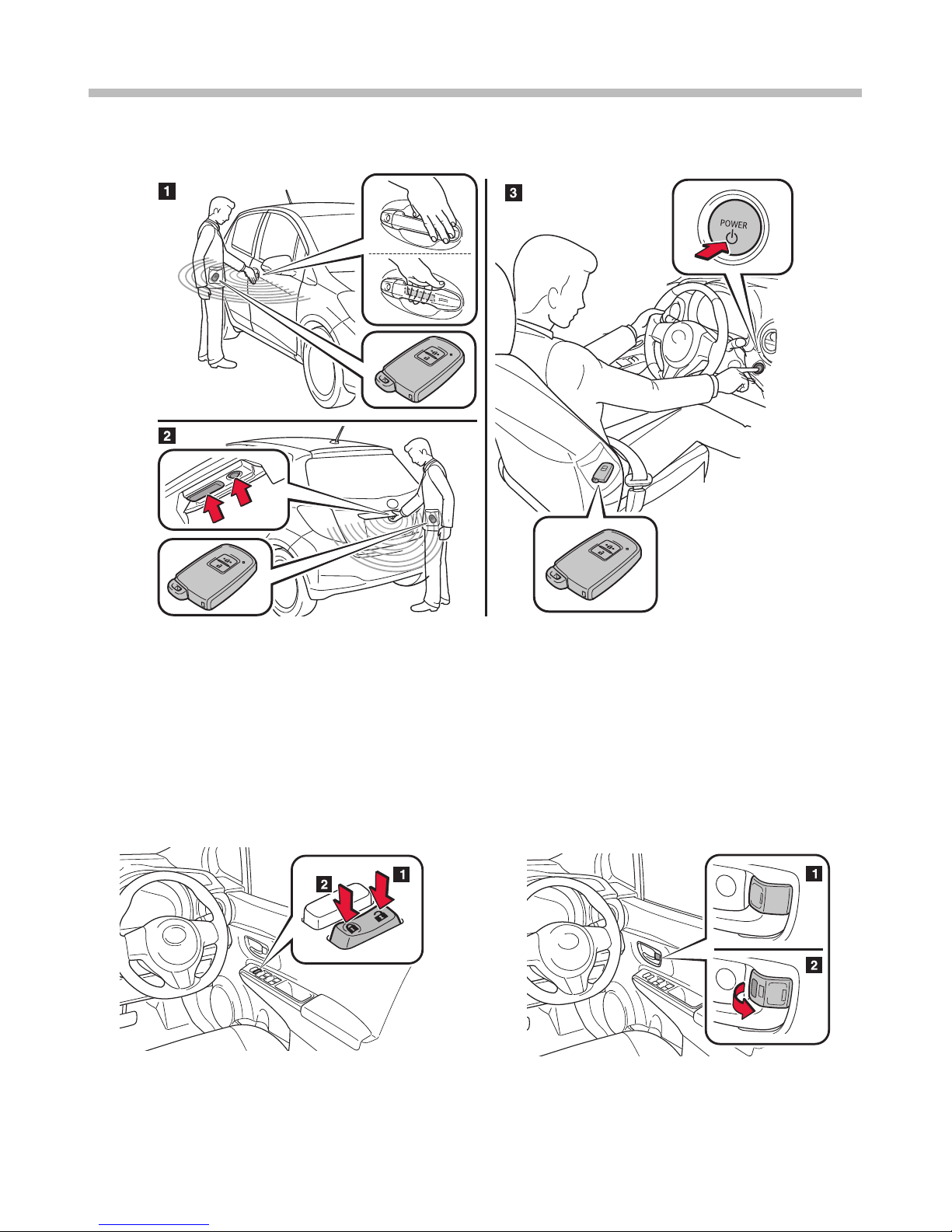 1

3

POWER

2

2

1

1

2