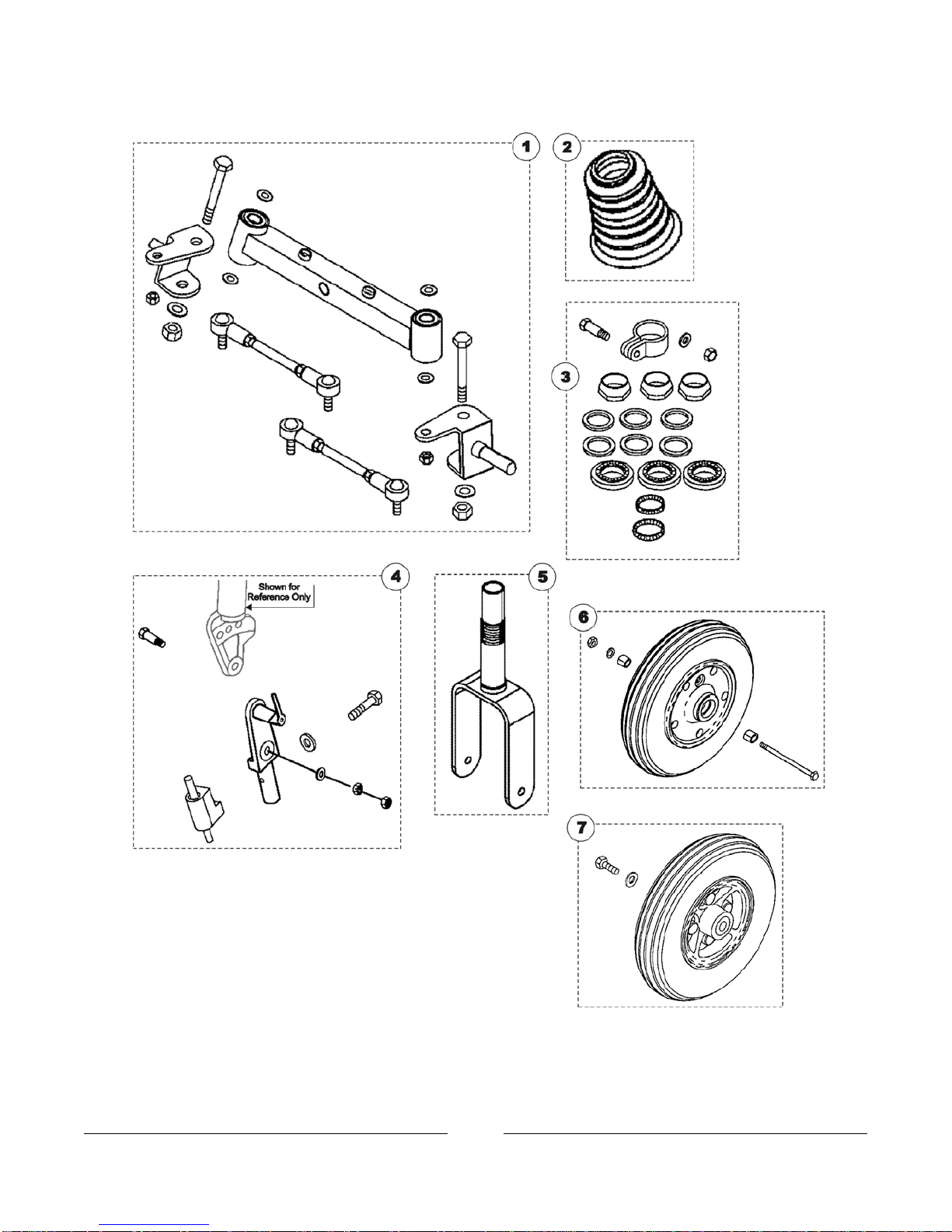 1

2

3

4

Shown for Reference Only

5

6

7