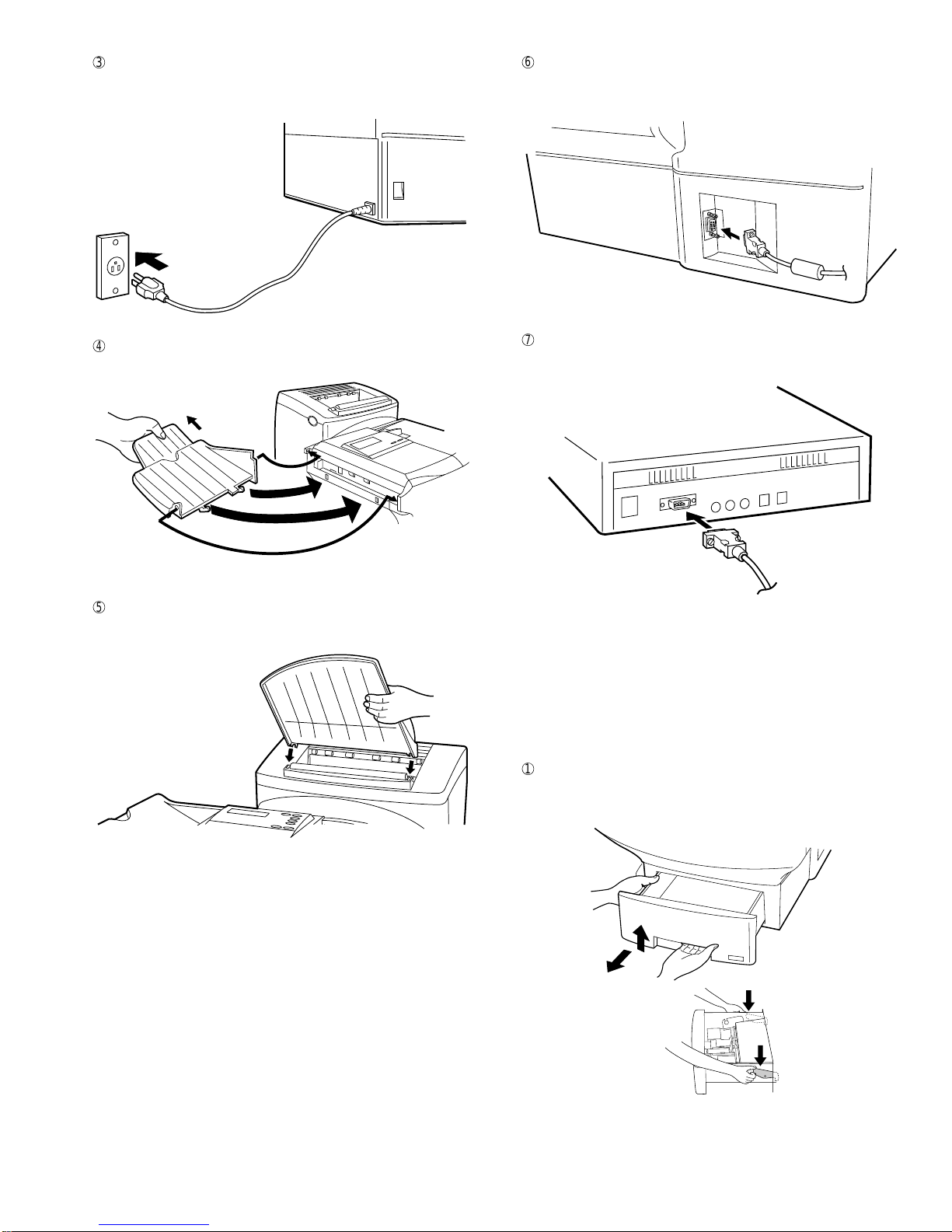 ③

④

⑤

⑥

⑦

①