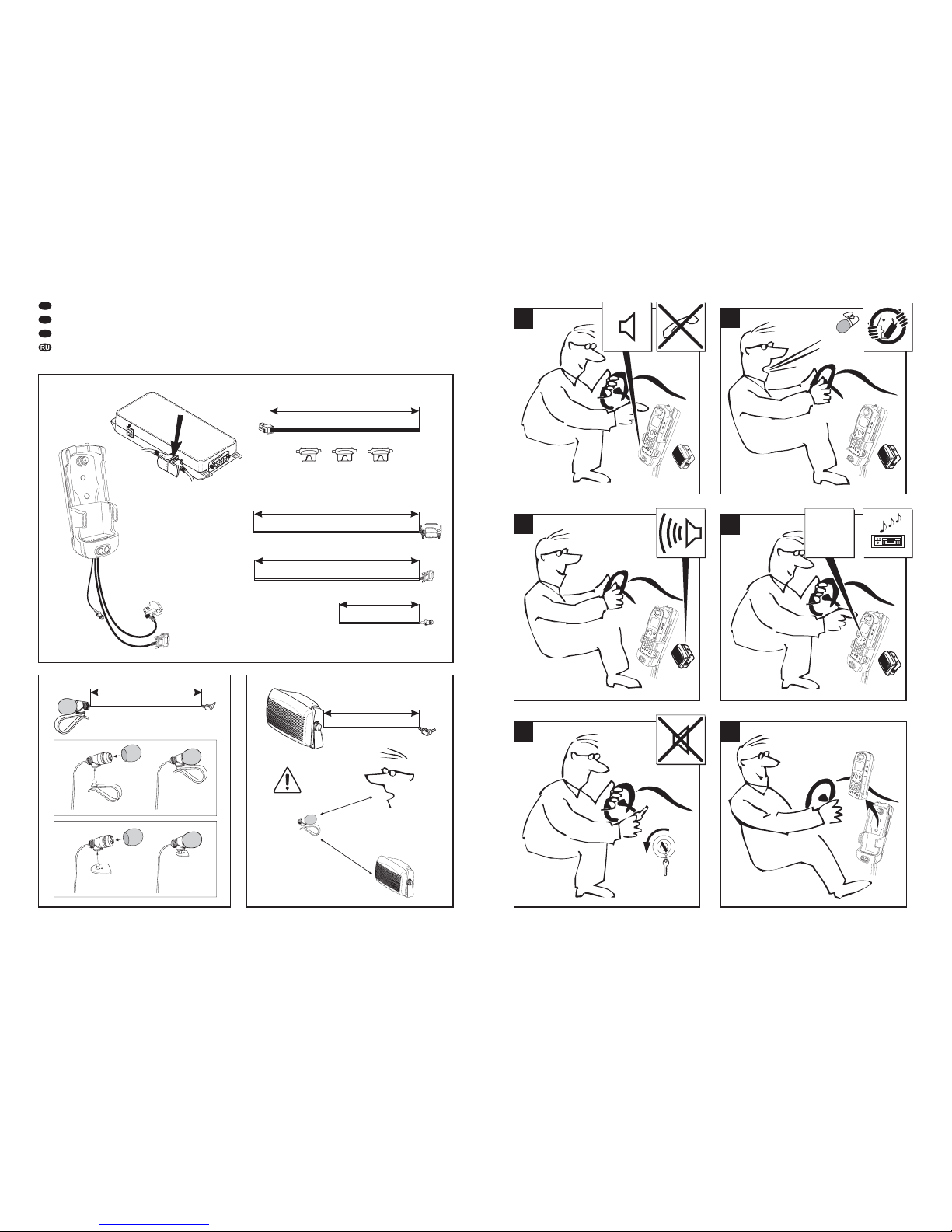 RU